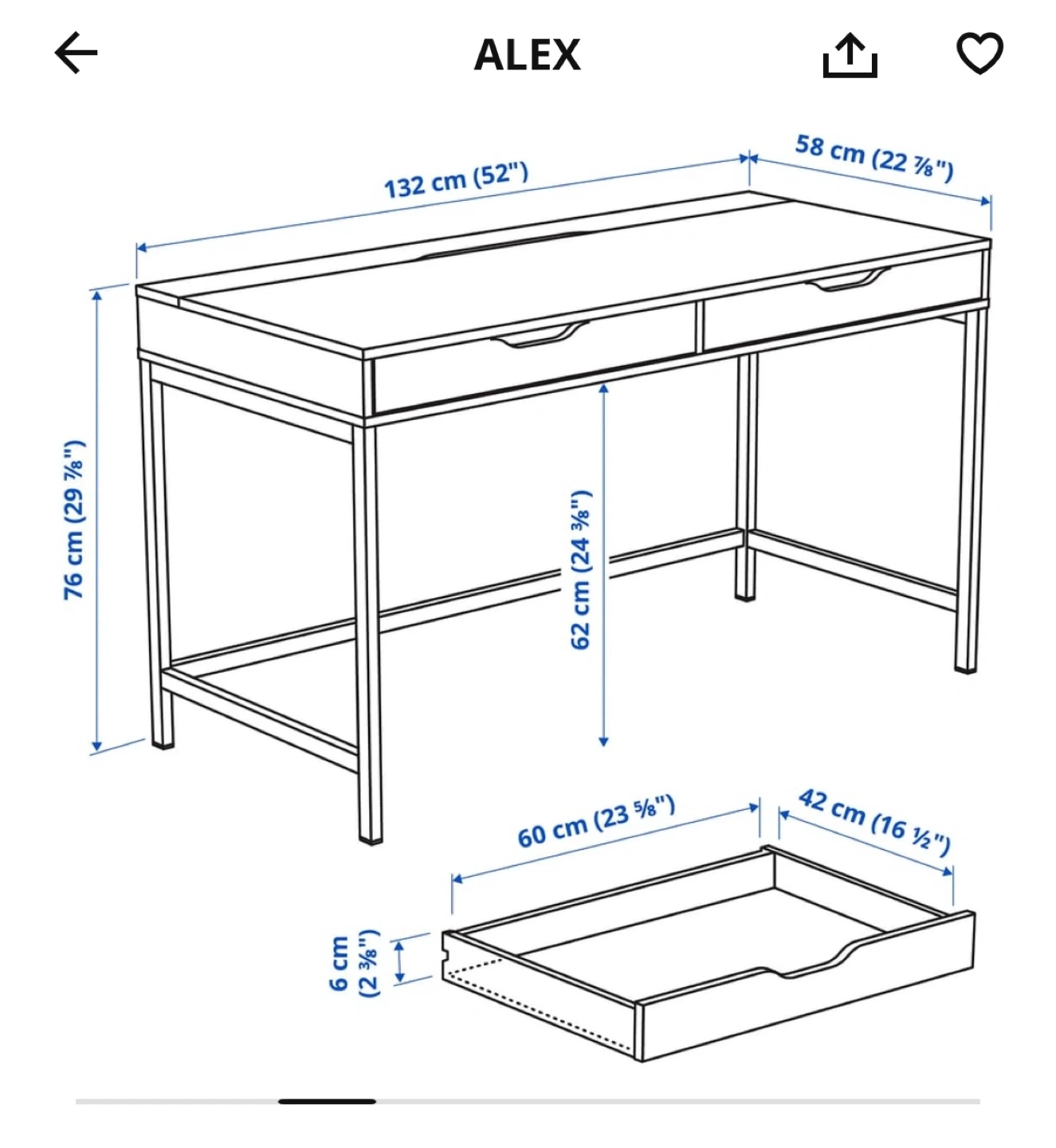 ALEX

132 cm (52")

58 cm (22 ⅞")

76 cm (29 ⅞")

62 cm (24 ⅜")

60 cm (23 ⅝")

42 cm (16 ½")

6 cm (2 ⅜")