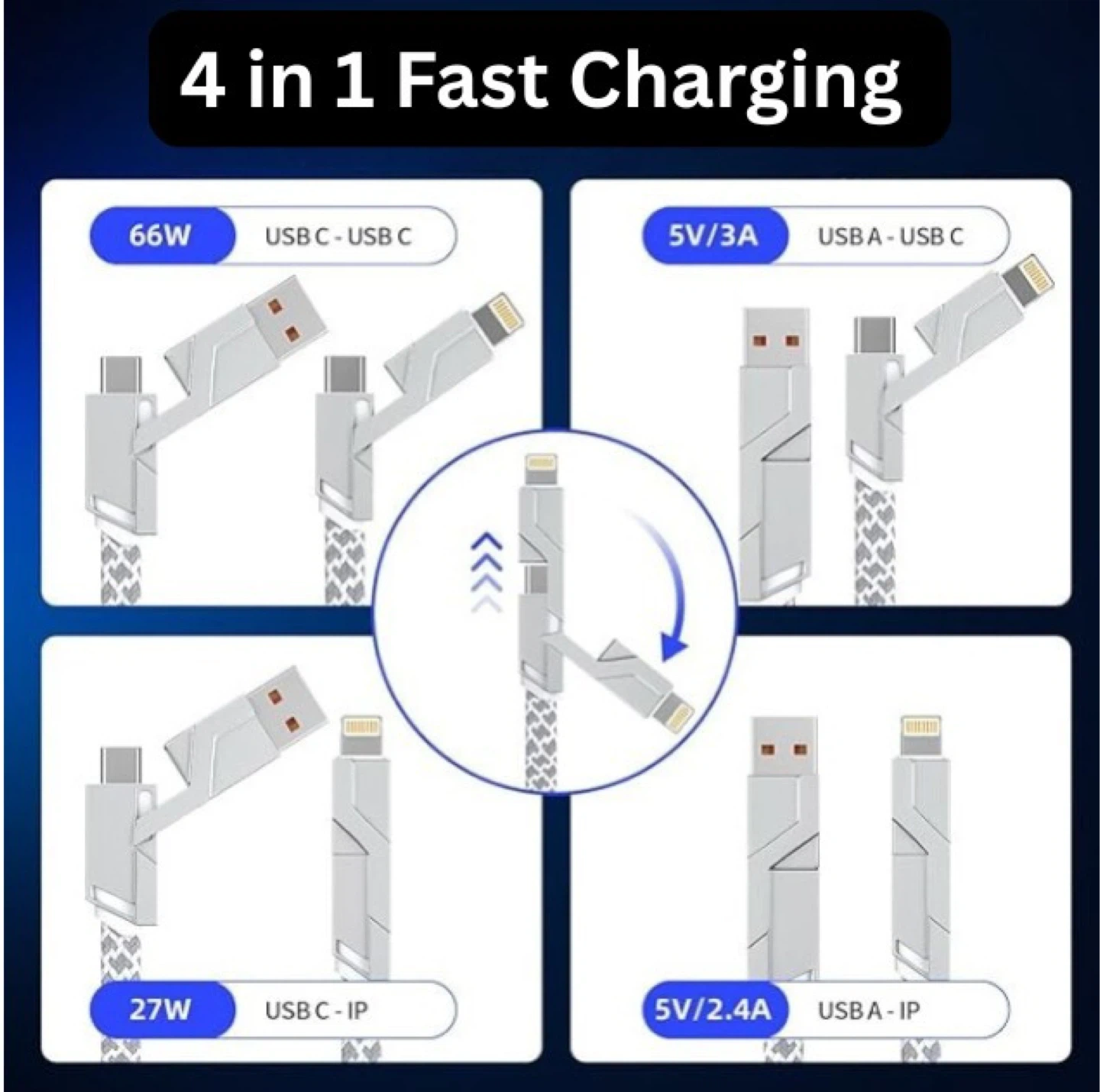 4 in 1 Fast Charging

66W USB C - USB C

5V/3A USB A - USB C

27W USB C - IP

5V/2.4A USB A - IP