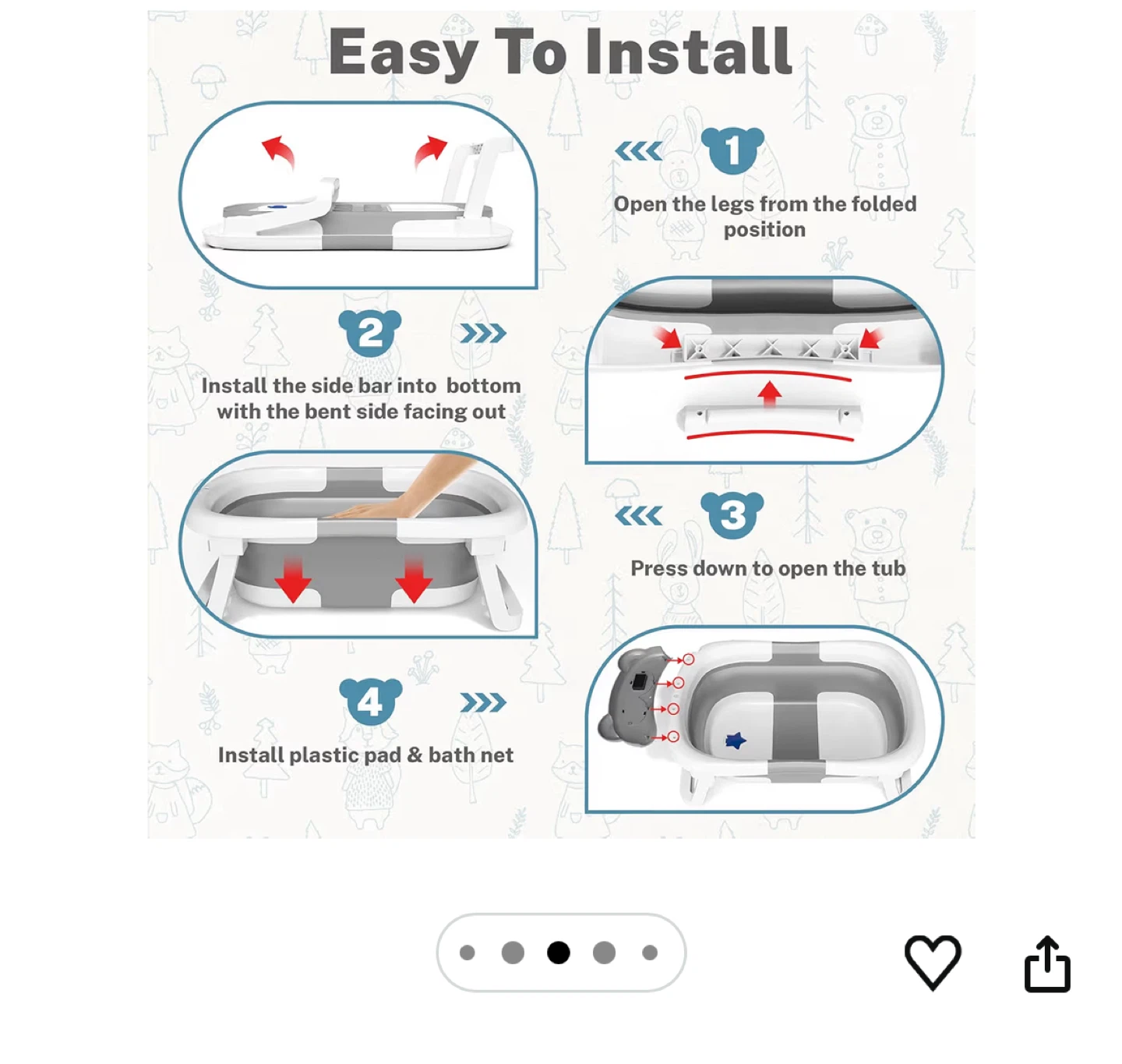 Easy To Install

1

Open the legs from the folded position

2

Install the side bar into bottom with the bent side facing out

3

Press down to open the tub

4

Install plastic pad & bath net