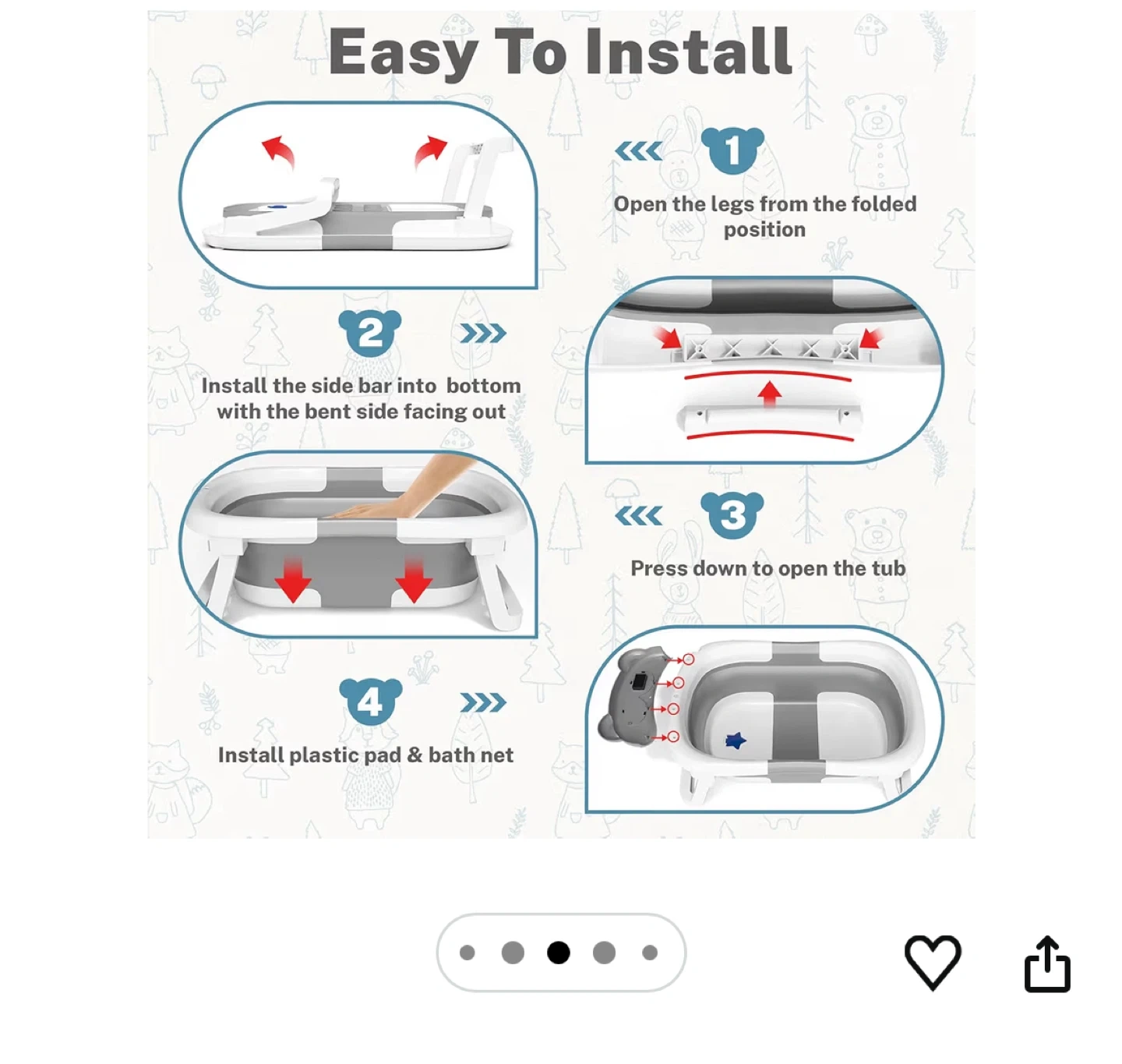 Easy To Install

1

Open the legs from the folded position

2

Install the side bar into bottom with the bent side facing out

3

Press down to open the tub

4

Install plastic pad & bath net