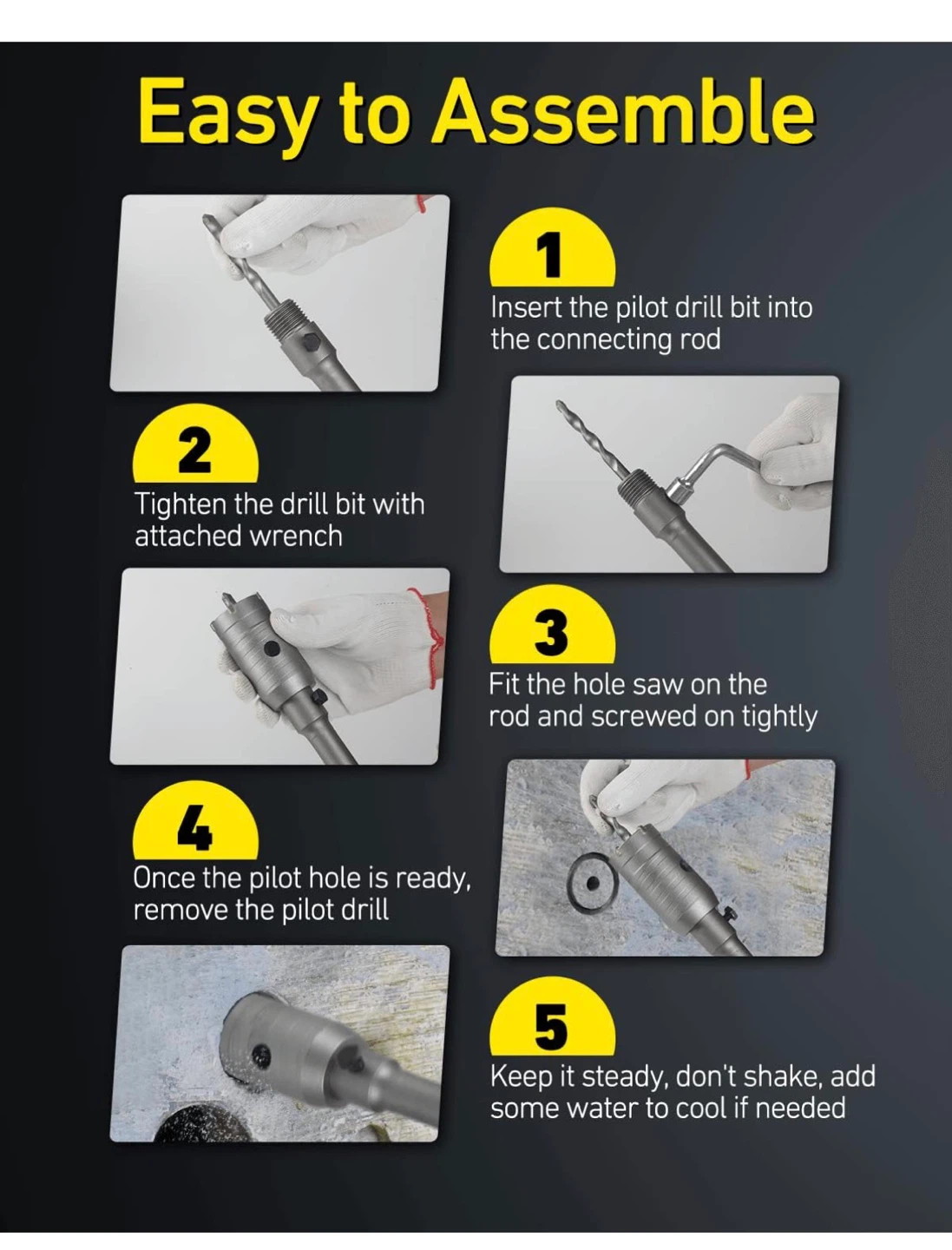 Easy to Assemble

1
Insert the pilot drill bit into the connecting rod

2
Tighten the drill bit with attached wrench

3
Fit the hole saw on the rod and screwed on tightly

4
Once the pilot hole is ready, remove the pilot drill

5
Keep it steady, don't shake, add some water to cool if needed