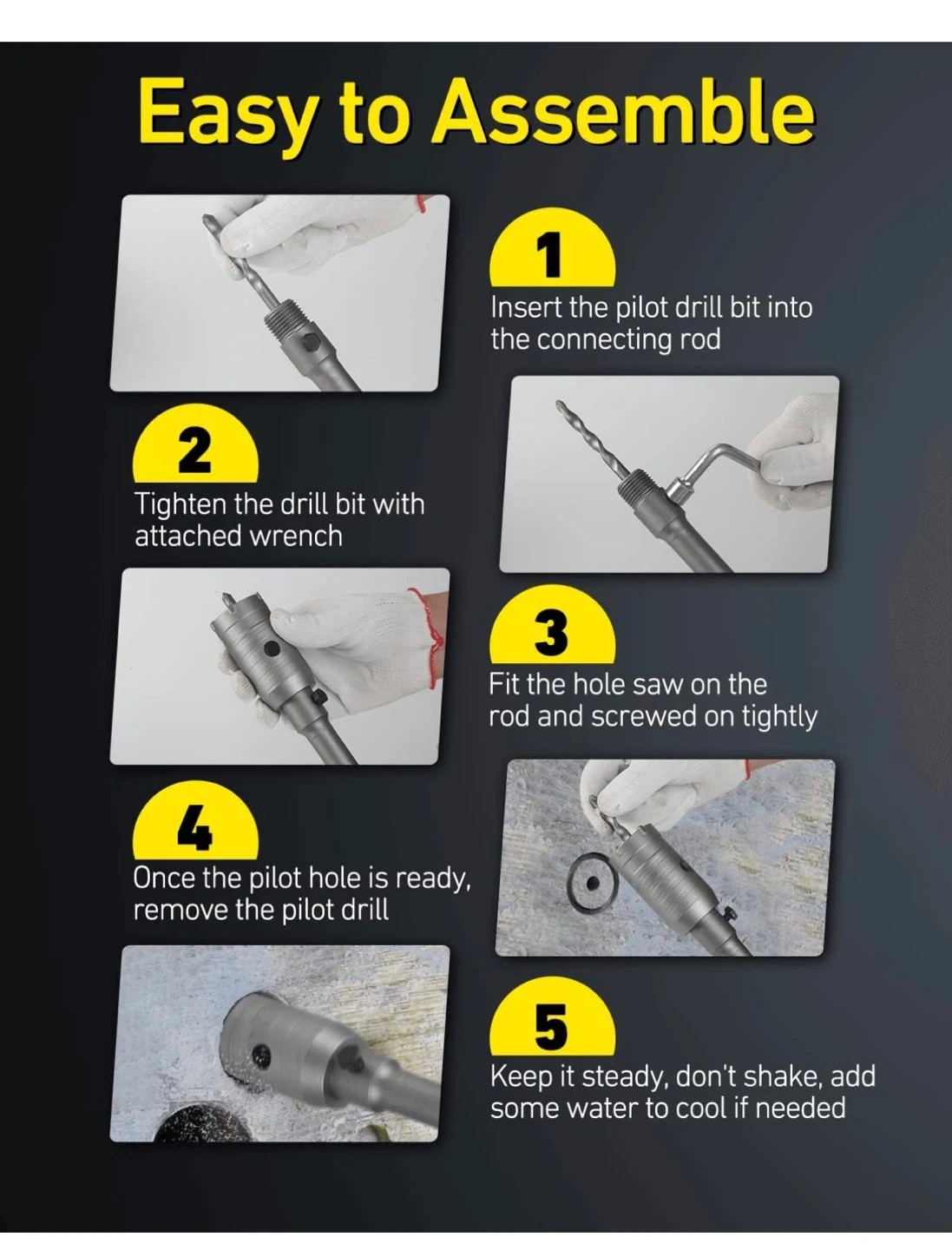 Easy to Assemble

1

Insert the pilot drill bit into the connecting rod

2

Tighten the drill bit with attached wrench

3

Fit the hole saw on the rod and screwed on tightly

4

Once the pilot hole is ready, remove the pilot drill

5

Keep it steady, don't shake, add some water to cool if needed