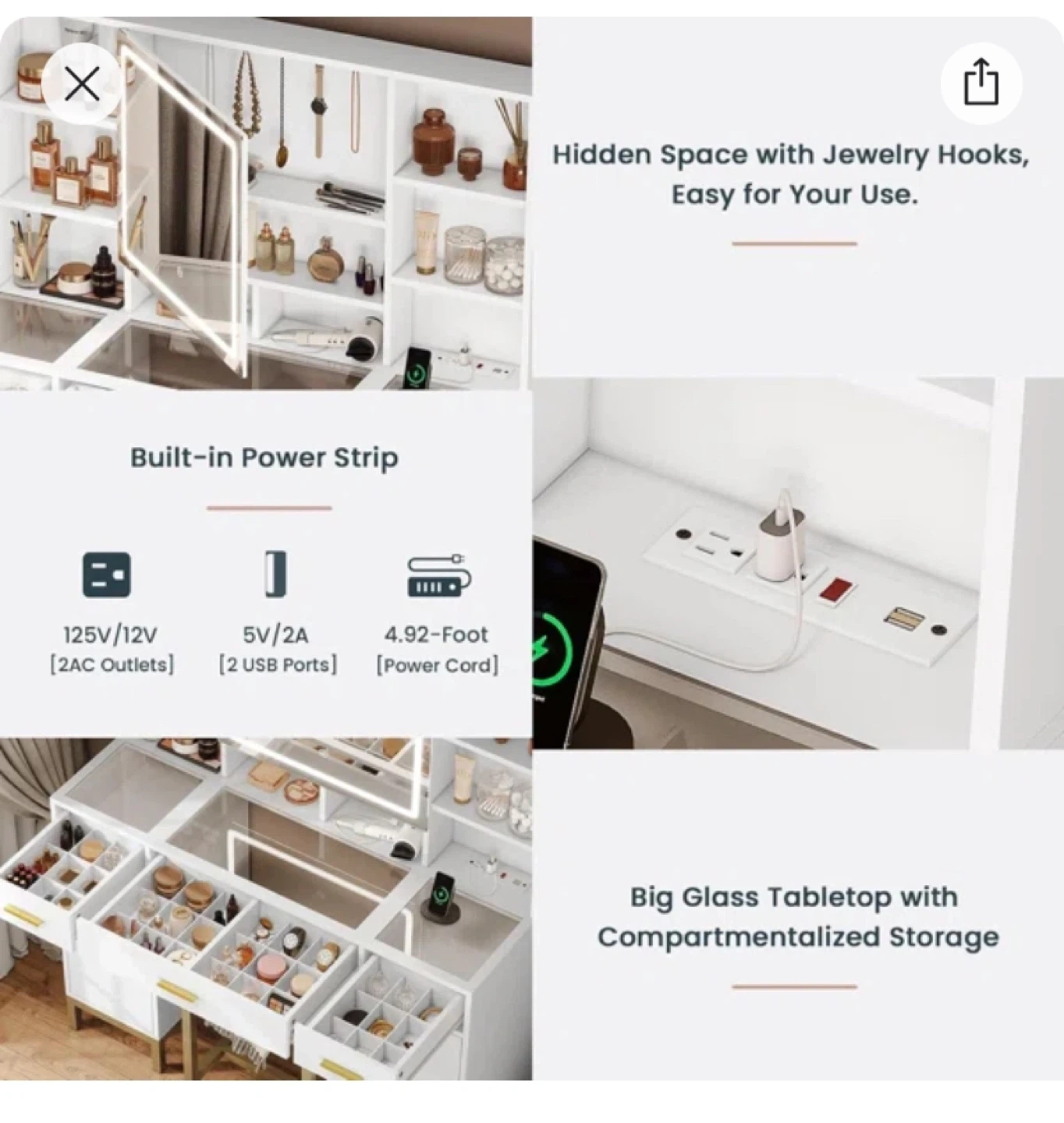 Hidden Space with Jewelry Hooks, Easy for Your Use.

Built-in Power Strip

125V/12V
[2AC Outlets]

5V/2A
[2 USB Ports]

4.92-Foot
[Power Cord]

Big Glass Tabletop with Compartmentalized Storage