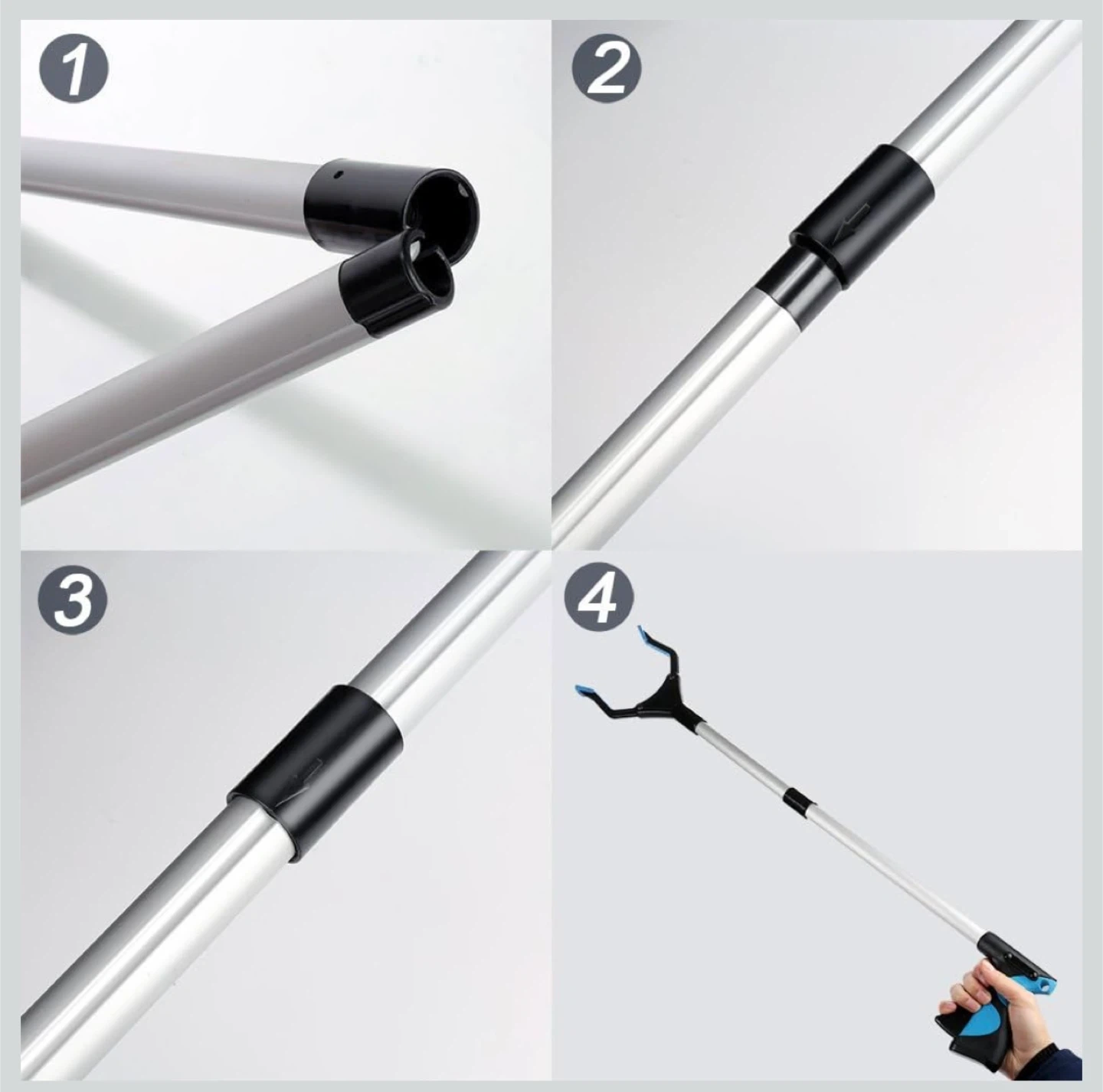 1

2

3

4