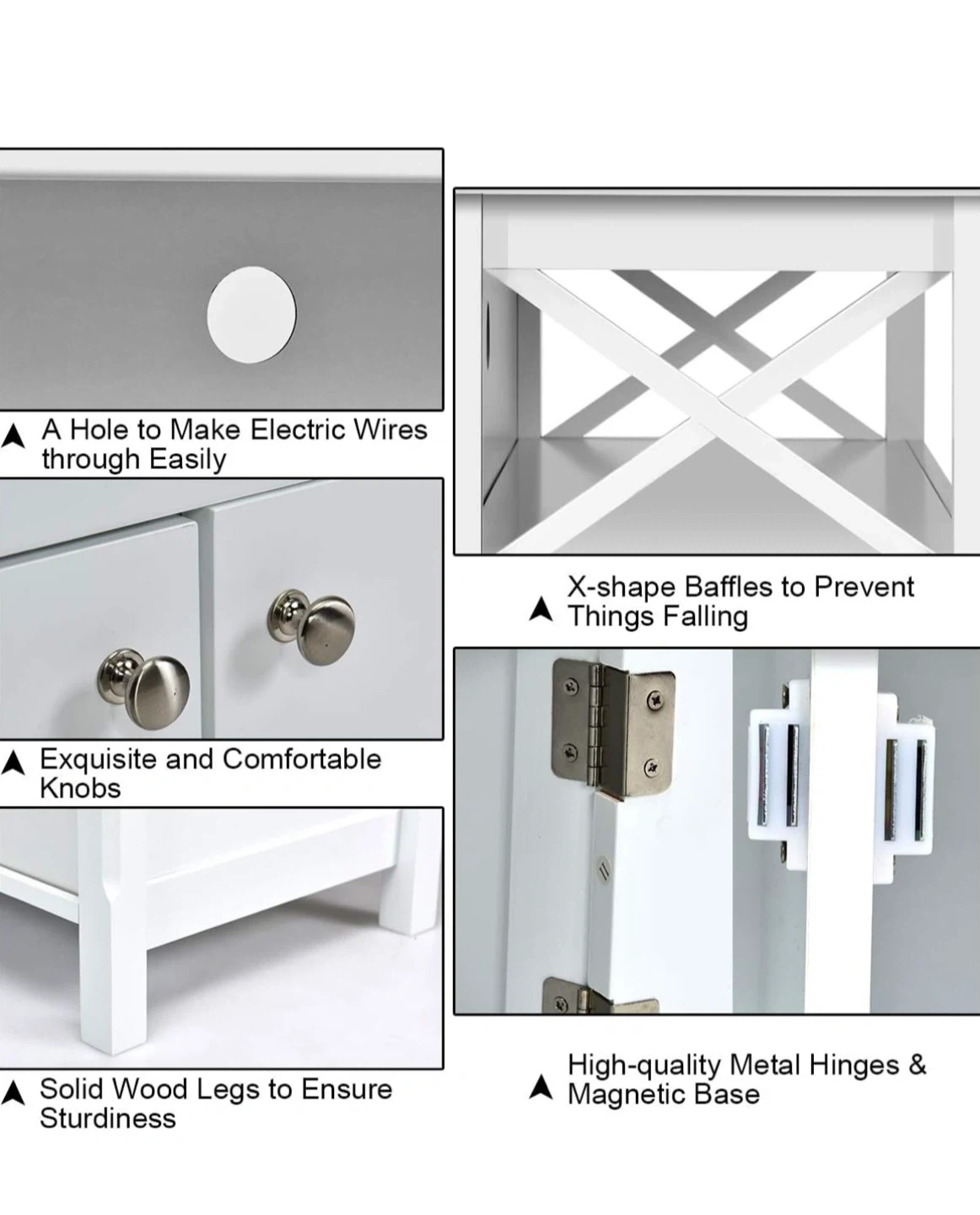 A Hole to Make Electric Wires through Easily

Exquisite and Comfortable Knobs

Solid Wood Legs to Ensure Sturdiness

X-shape Baffles to Prevent Things Falling

High-quality Metal Hinges & Magnetic Base