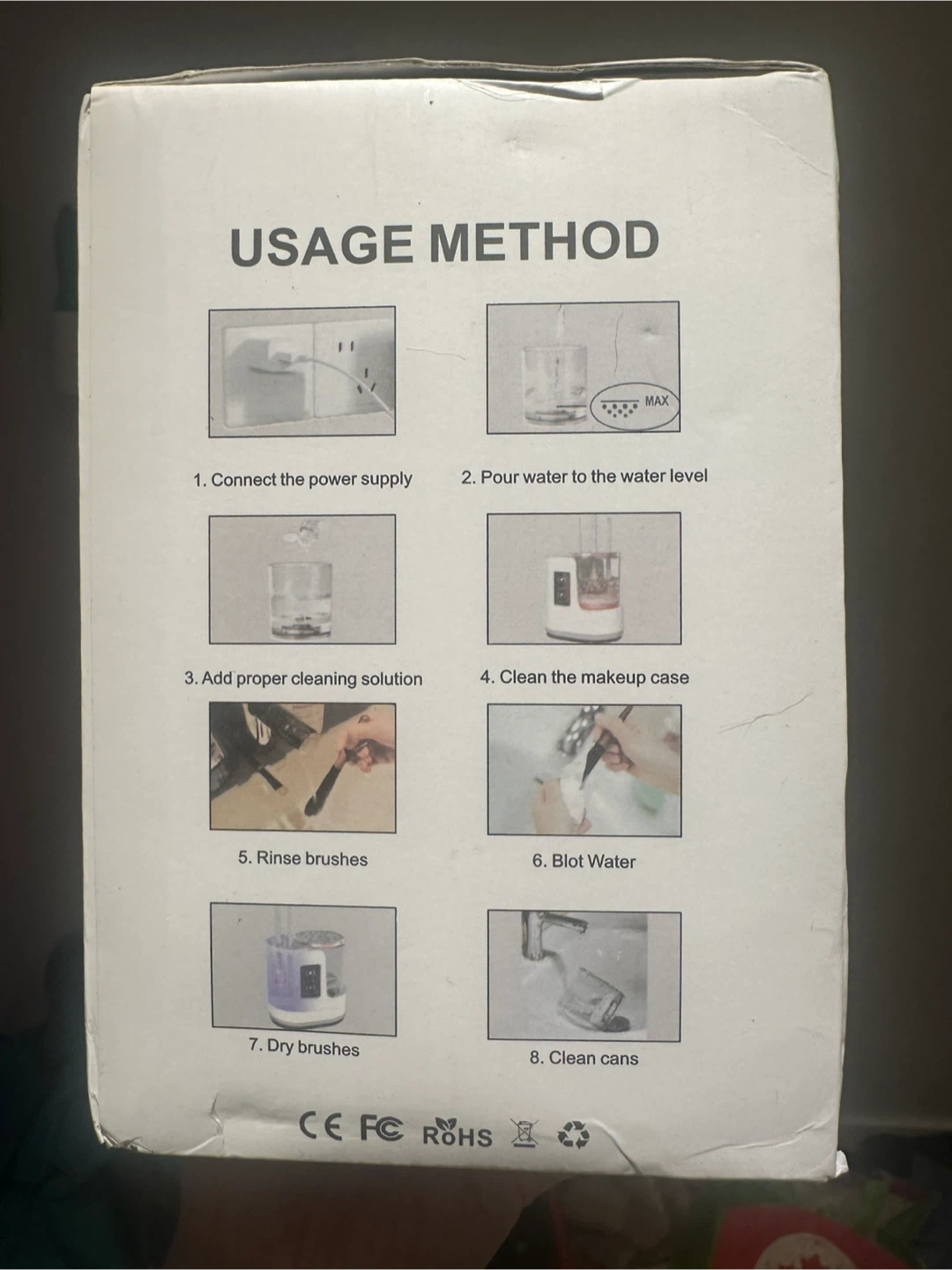 USAGE METHOD

MAX

1. Connect the power supply

2. Pour water to the water level

3. Add proper cleaning solution

4. Clean the makeup case

5. Rinse brushes

6. Blot Water

7. Dry brushes

8. Clean cans

CE FC RoHS