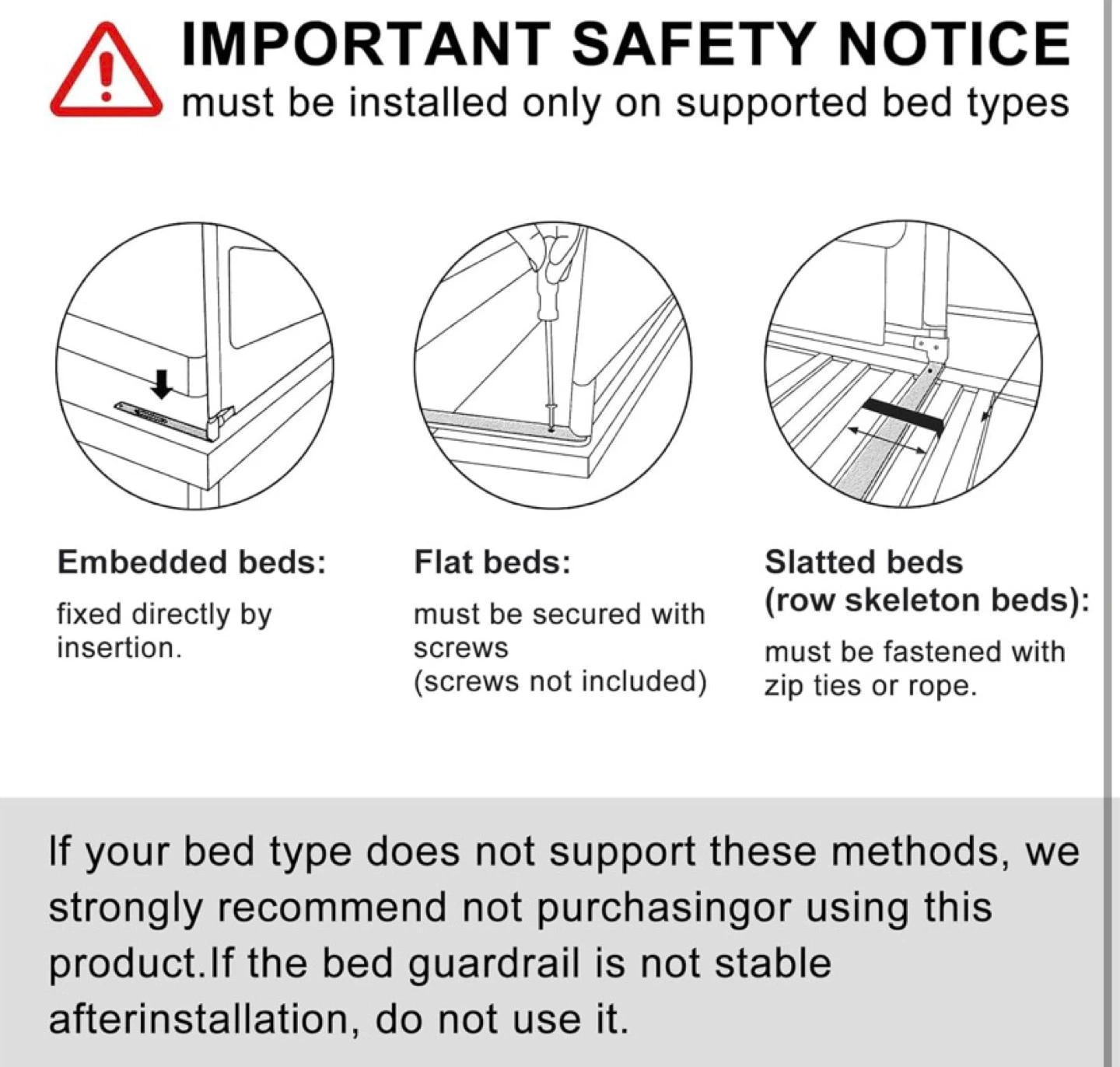 IMPORTANT SAFETY NOTICE
must be installed only on supported bed types

Embedded beds:
fixed directly by insertion.

Flat beds:
must be secured with screws
(screws not included)

Slatted beds
(row skeleton beds):
must be fastened with zip ties or rope.

If your bed type does not support these methods, we strongly recommend not purchasingor using this product.If the bed guardrail is not stable afterinstallation, do not use it.