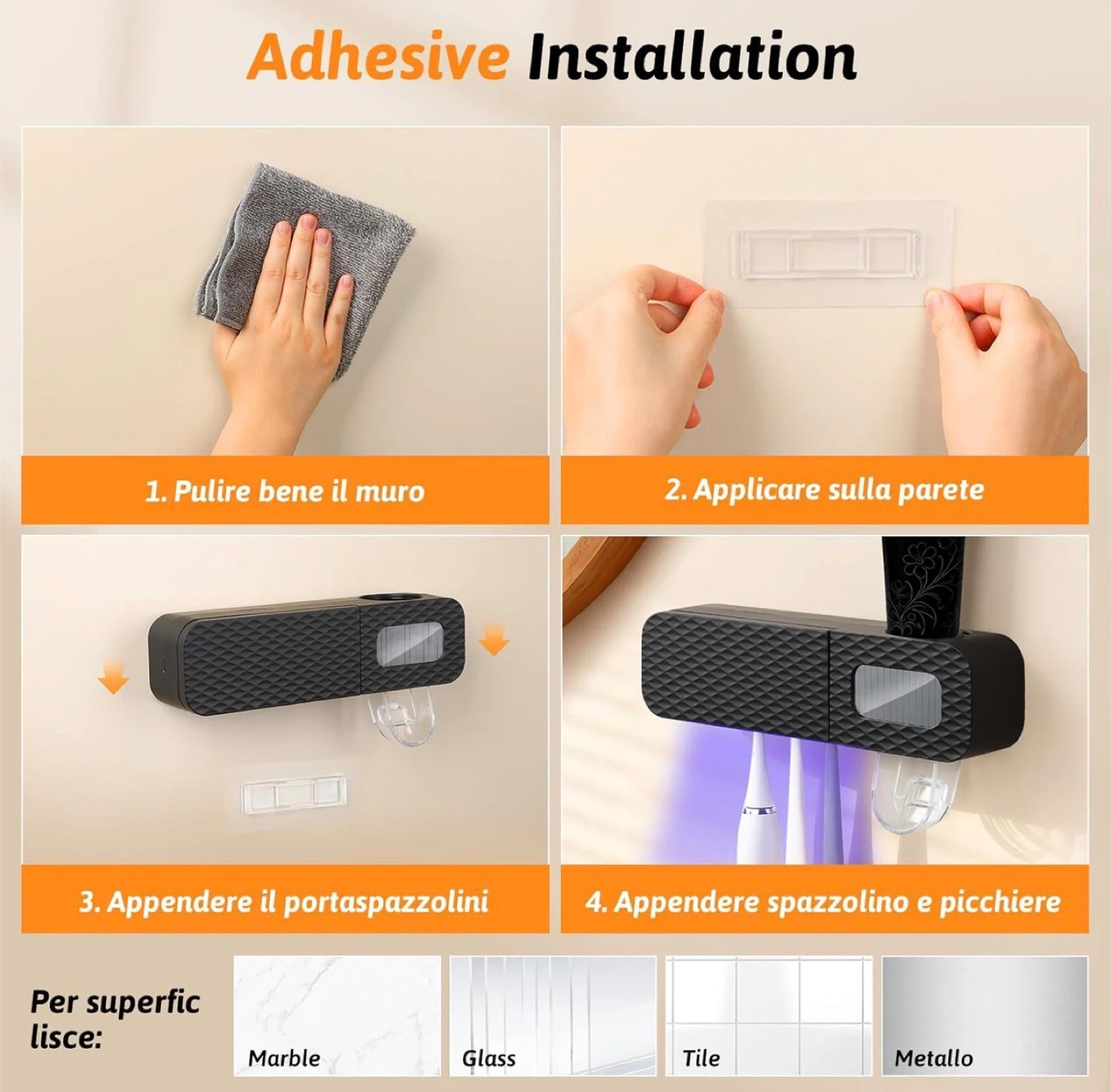 Adhesive Installation

1. Pulire bene il muro

2. Applicare sulla parete

3. Appendere il portaspazzolini

4. Appendere spazzolino e picchiere

Per superfic lisce:

Marble

Glass

Tile

Metallo