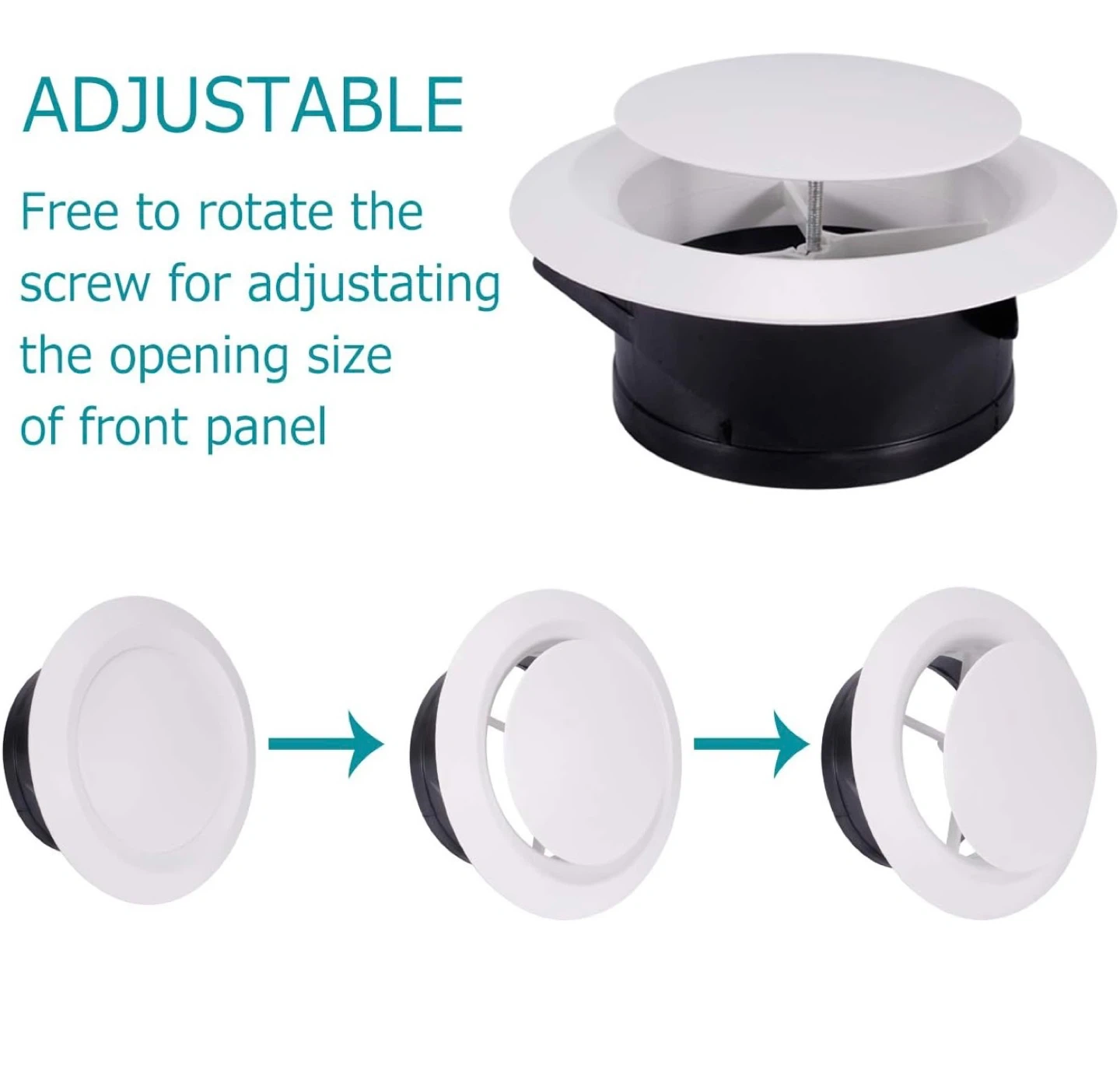 ADJUSTABLE

Free to rotate the screw for adjustating the opening size of front panel