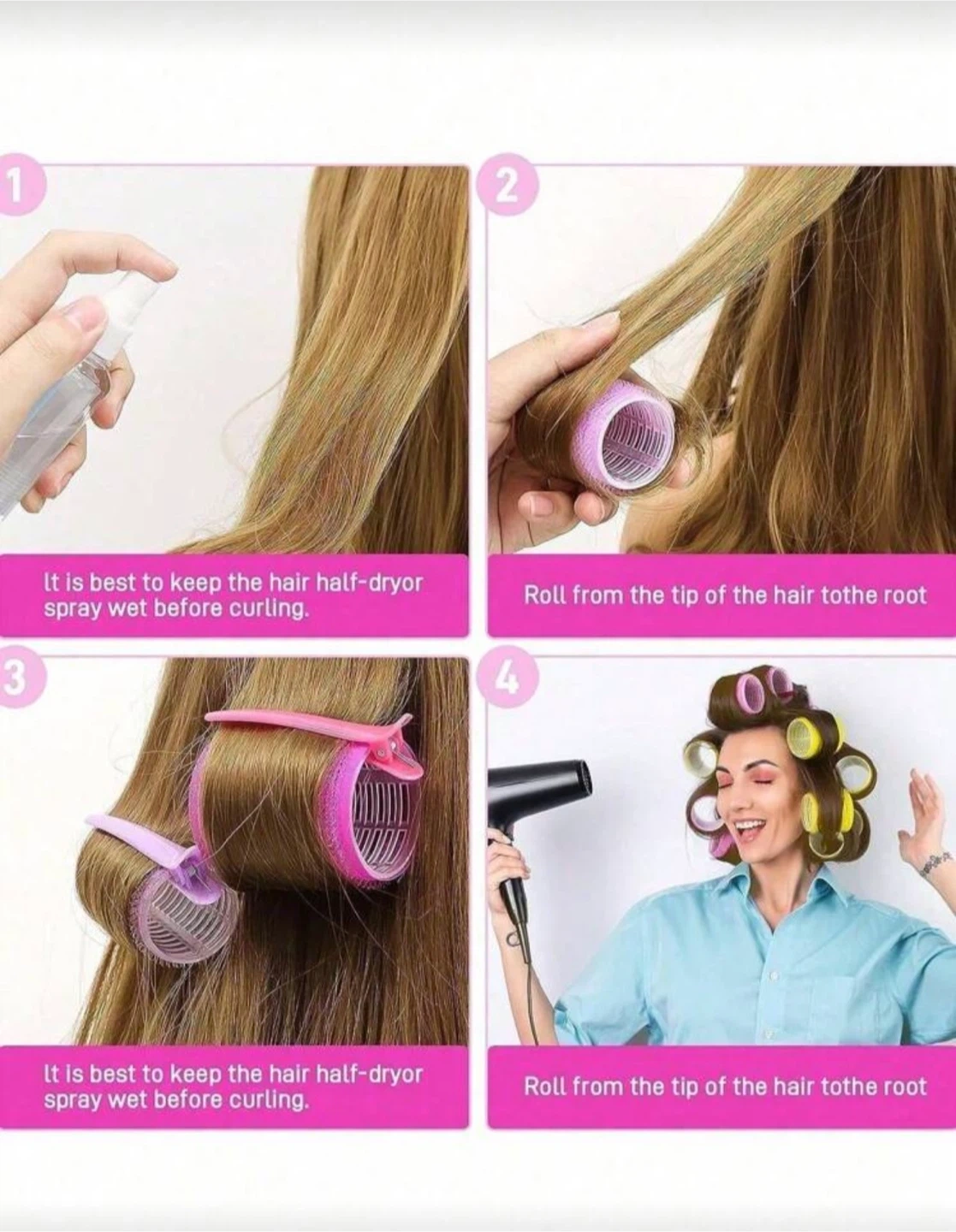 1

It is best to keep the hair half-dryor spray wet before curling.

2

Roll from the tip of the hair tothe root

3

It is best to keep the hair half-dryor spray wet before curling.

4

Roll from the tip of the hair tothe root