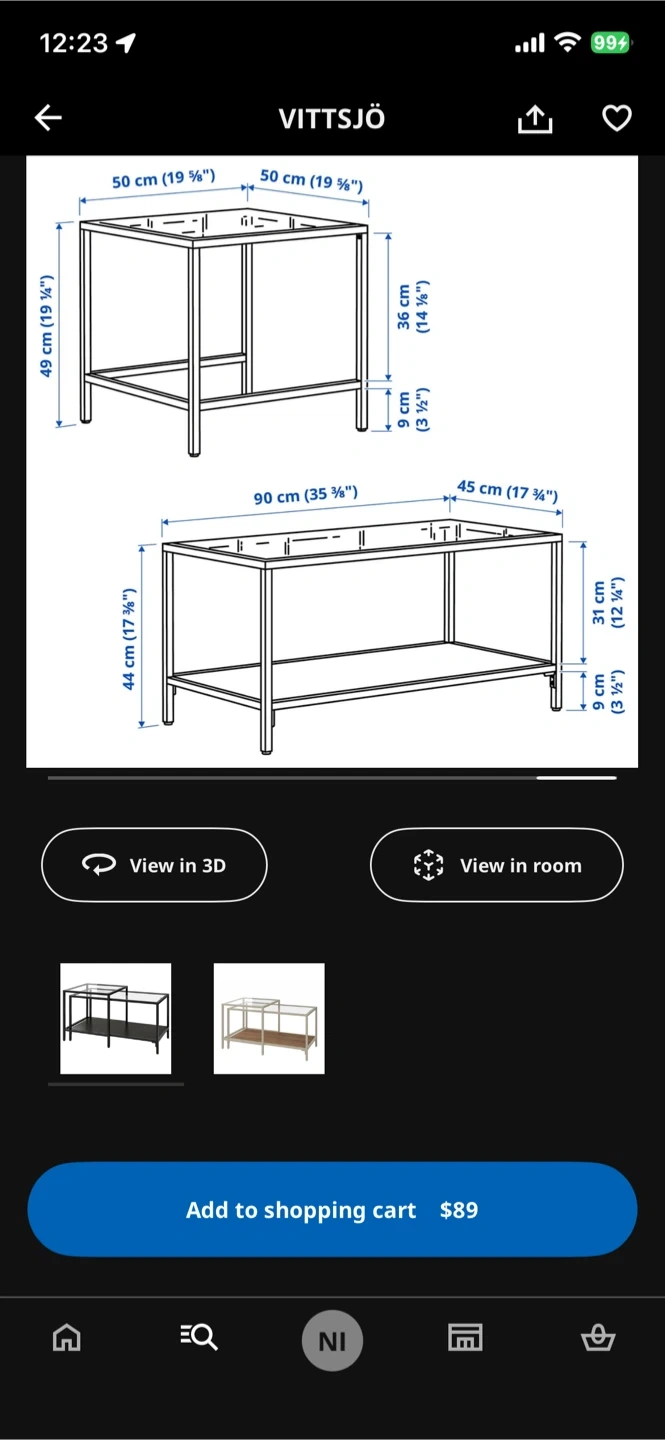 12:23

99

VITTSJÖ

50 cm (19 ⅝")
50 cm (19 ⅝")
49 cm (19 ¼")
36 cm (14 ⅛")
9 cm (3 ½")

90 cm (35 ⅜")
45 cm (17 ¾")
44 cm (17 ⅜")
31 cm (12 ¼")
9 cm (3 ½")

View in 3D
View in room

Add to shopping cart $89

NI