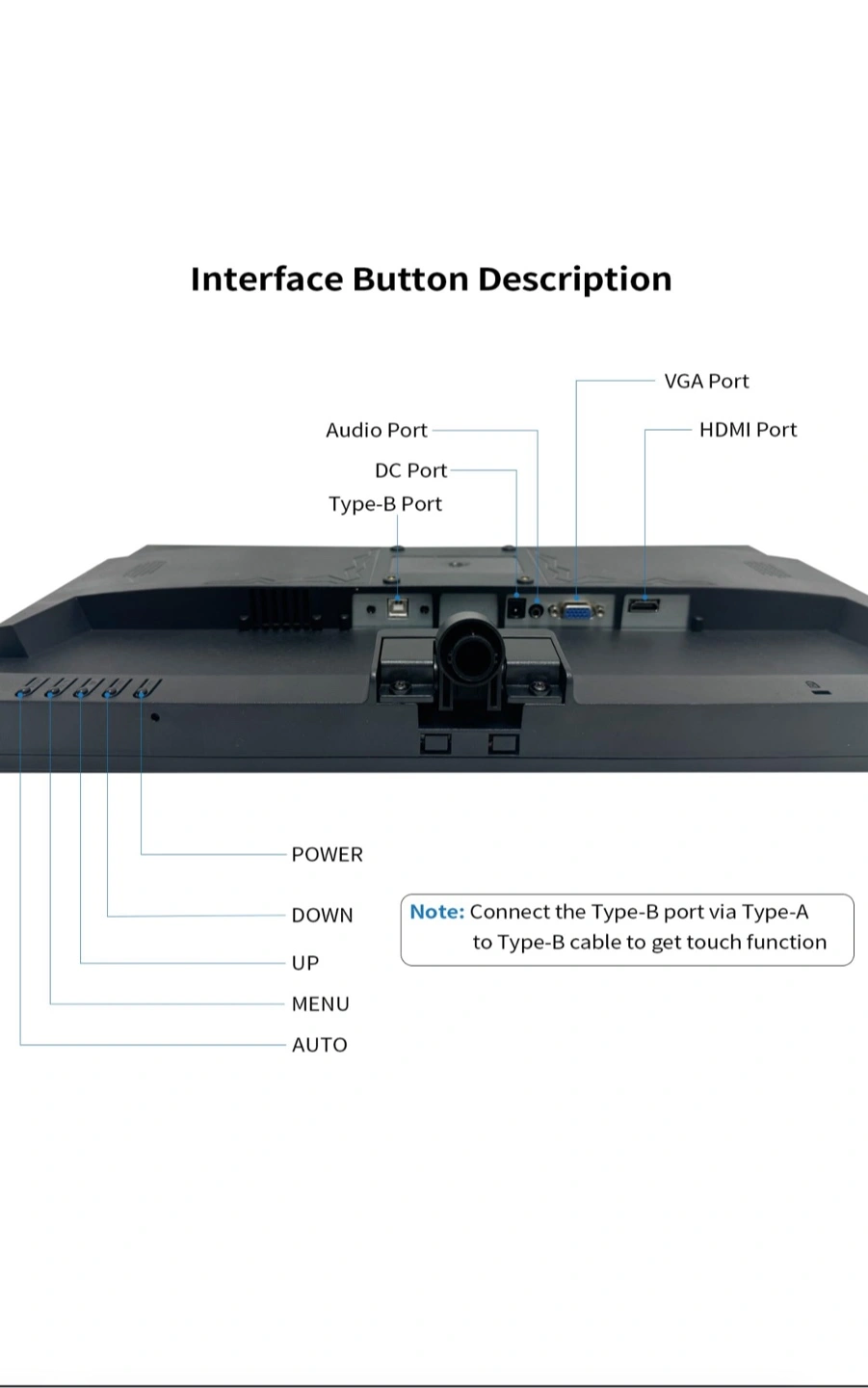 Interface Button Description

VGA Port

Audio Port

HDMI Port

DC Port

Type-B Port

POWER

DOWN

UP

MENU

AUTO

Note: Connect the Type-B port via Type-A to Type-B cable to get touch function