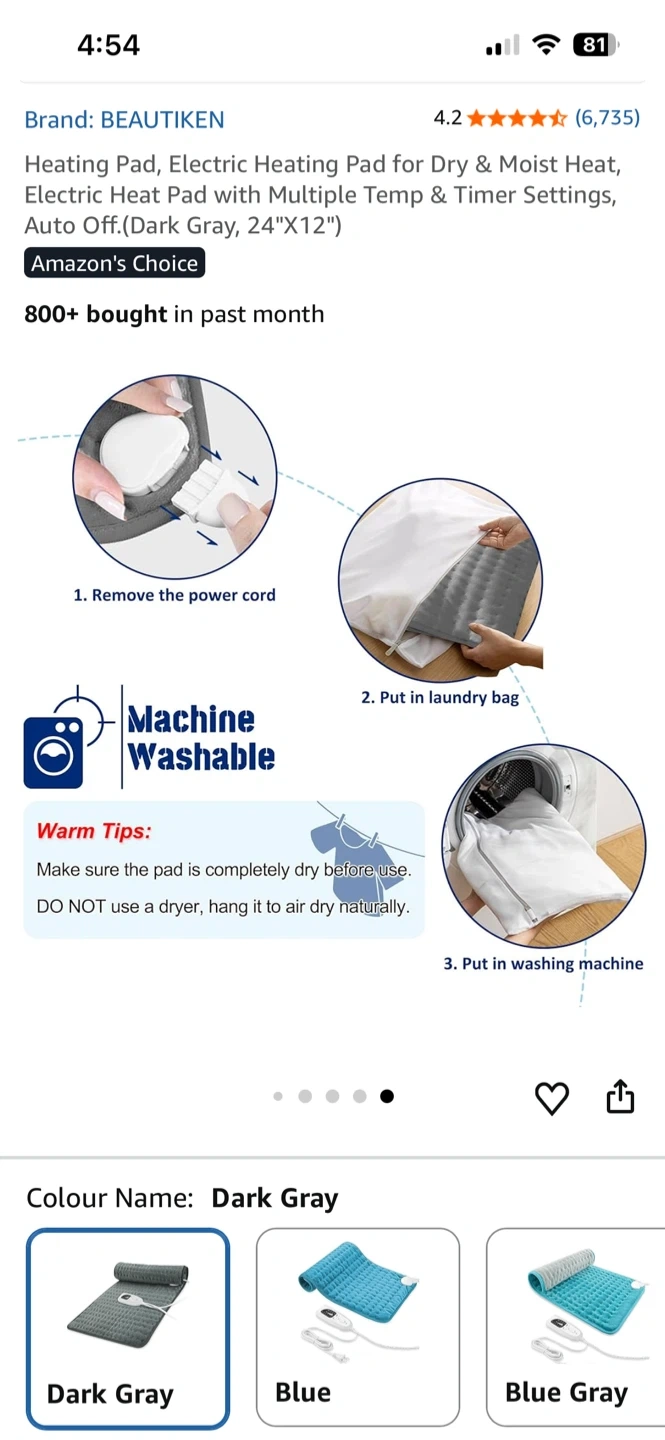 4:54

81

Brand: BEAUTIKEN

4.2 (6,735)

Heating Pad, Electric Heating Pad for Dry & Moist Heat, Electric Heat Pad with Multiple Temp & Timer Settings, Auto Off.(Dark Gray, 24"X12")

Amazon's Choice

800+ bought in past month

1. Remove the power cord

2. Put in laundry bag

Machine Washable

Warm Tips:
Make sure the pad is completely dry before use.
DO NOT use a dryer, hang it to air dry naturally.

3. Put in washing machine

Colour Name: Dark Gray

Dark Gray

Blue

Blue Gray