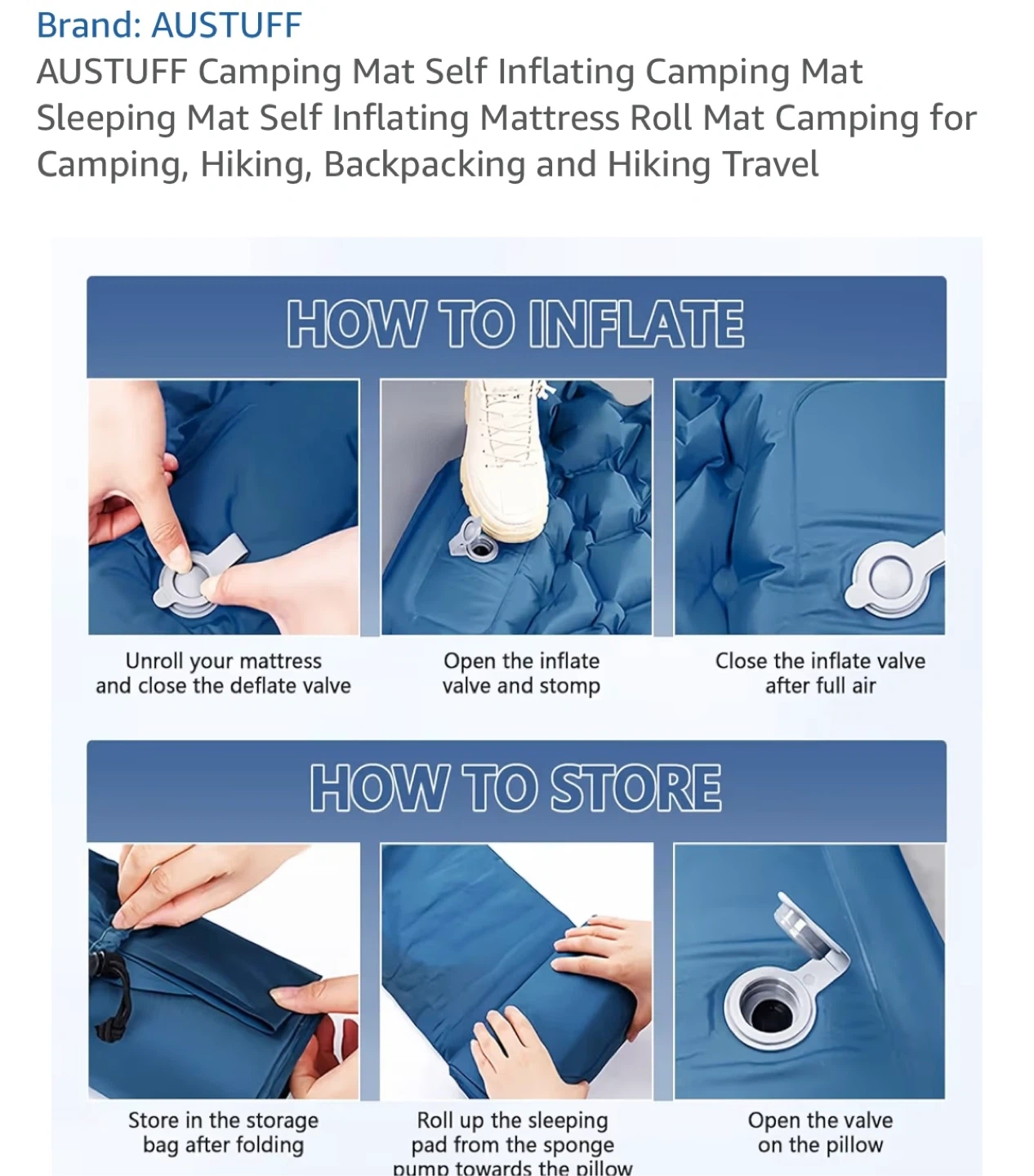 Brand: AUSTUFF
AUSTUFF Camping Mat Self Inflating Camping Mat Sleeping Mat Self Inflating Mattress Roll Mat Camping for Camping, Hiking, Backpacking and Hiking Travel

HOW TO INFLATE

Unroll your mattress and close the deflate valve

Open the inflate valve and stomp

Close the inflate valve after full air

HOW TO STORE

Store in the storage bag after folding

Roll up the sleeping pad from the sponge pump towards the pillow

Open the valve on the pillow