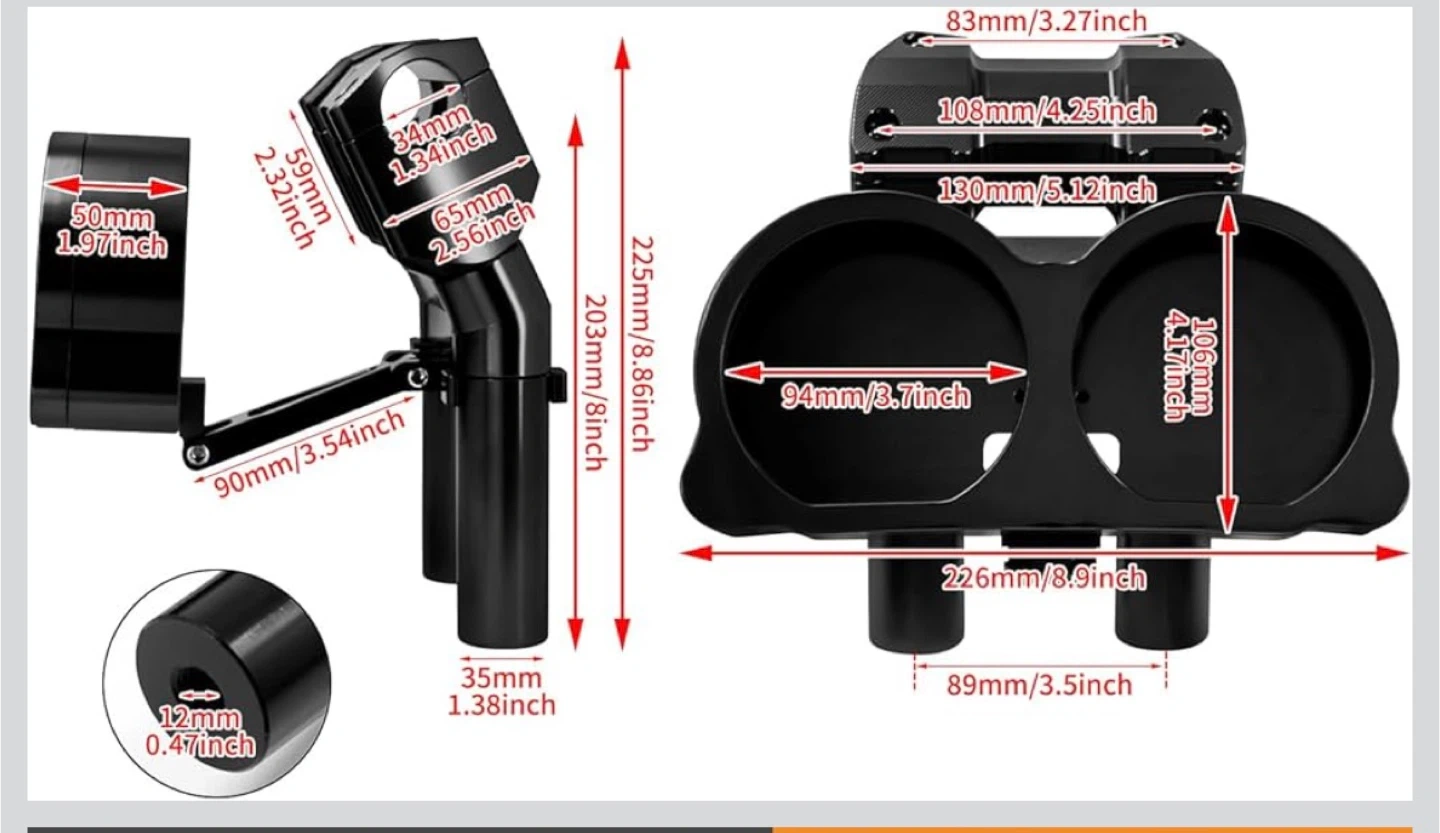 50mm
1.97inch

59mm
2.32inch

34mm
1.34inch

65mm
2.56inch

90mm/3.54inch

203mm/8inch

225mm/8.86inch

35mm
1.38inch

12mm
0.47inch

83mm/3.27inch

108mm/4.25inch

130mm/5.12inch

94mm/3.7inch

106mm
4.17inch

226mm/8.9inch

89mm/3.5inch