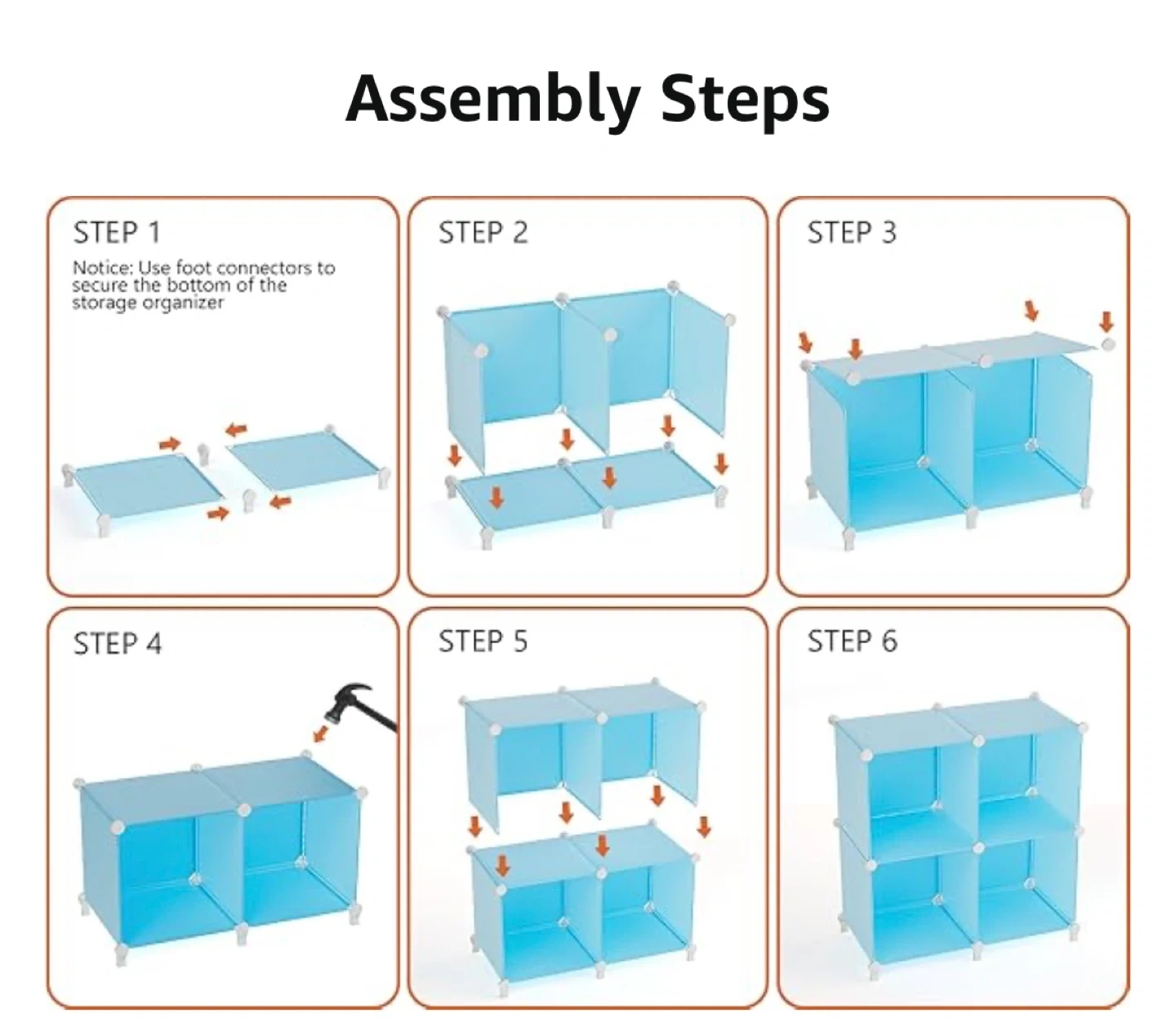 Assembly Steps

STEP 1

Notice: Use foot connectors to secure the bottom of the storage organizer

STEP 2

STEP 3

STEP 4

STEP 5

STEP 6