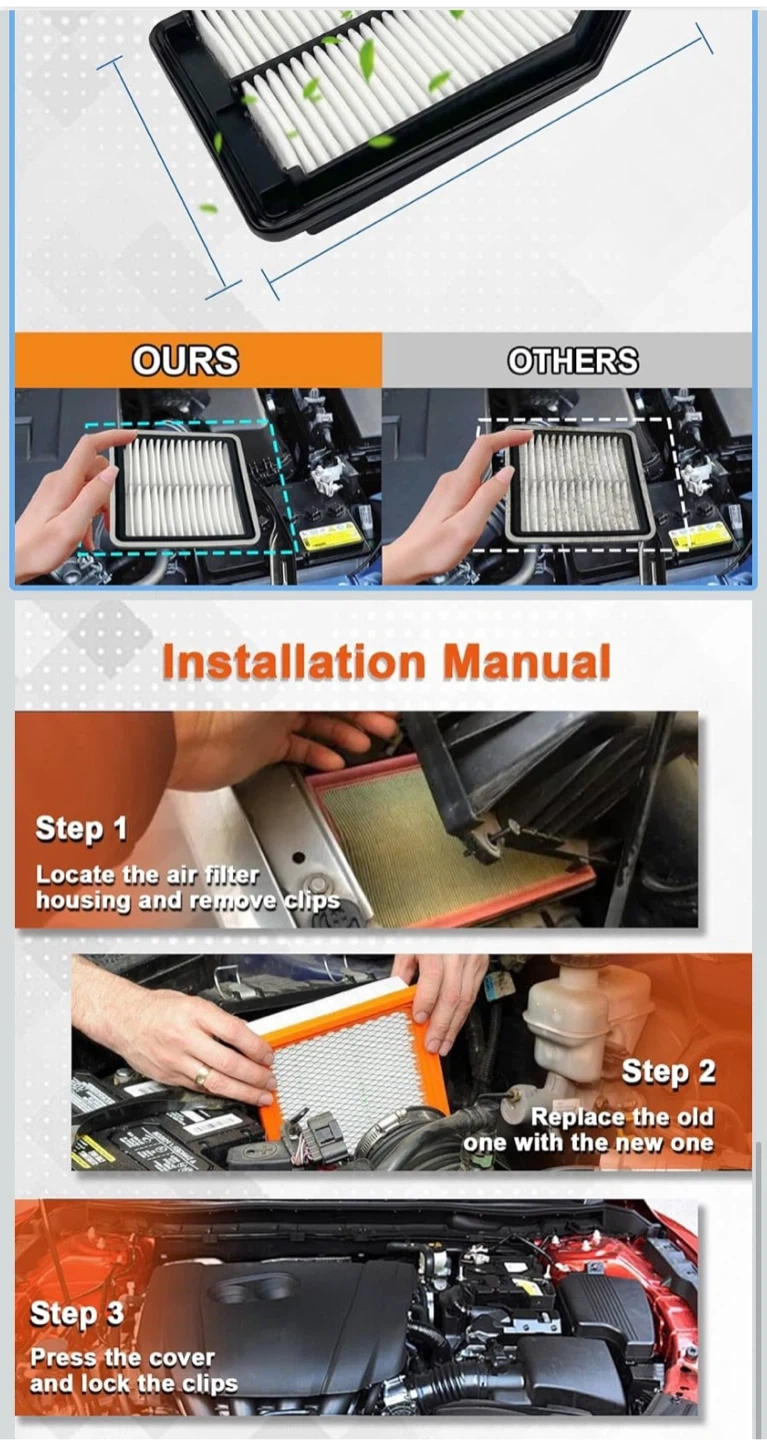 OURS

OTHERS

Installation Manual

Step 1
Locate the air filter housing and remove clips

Step 2
Replace the old one with the new one

Step 3
Press the cover and lock the clips