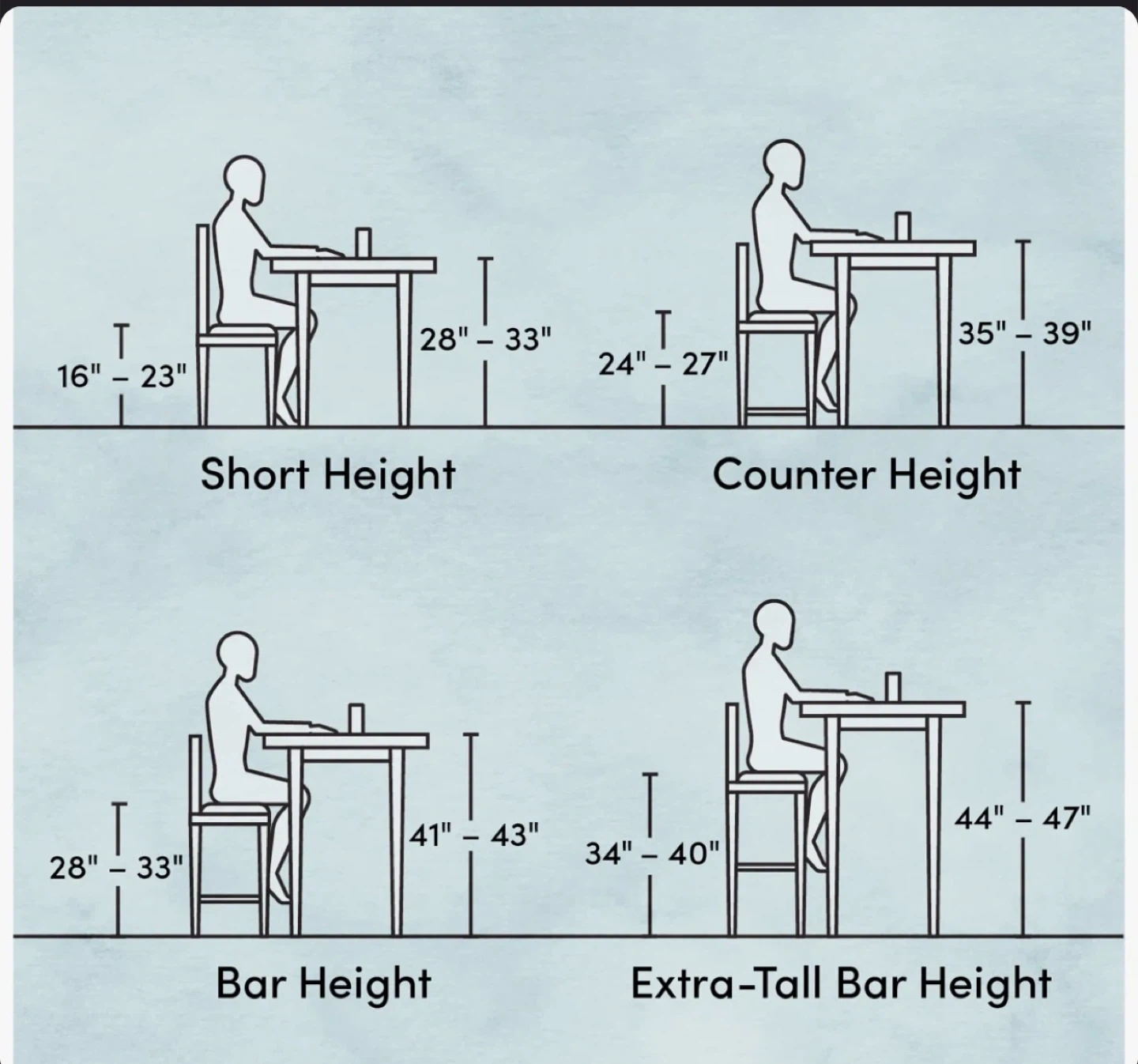 16" – 23"

28" – 33"

Short Height

24" – 27"

35" – 39"

Counter Height

28" – 33"

41" – 43"

Bar Height

34" – 40"

44" – 47"

Extra-Tall Bar Height