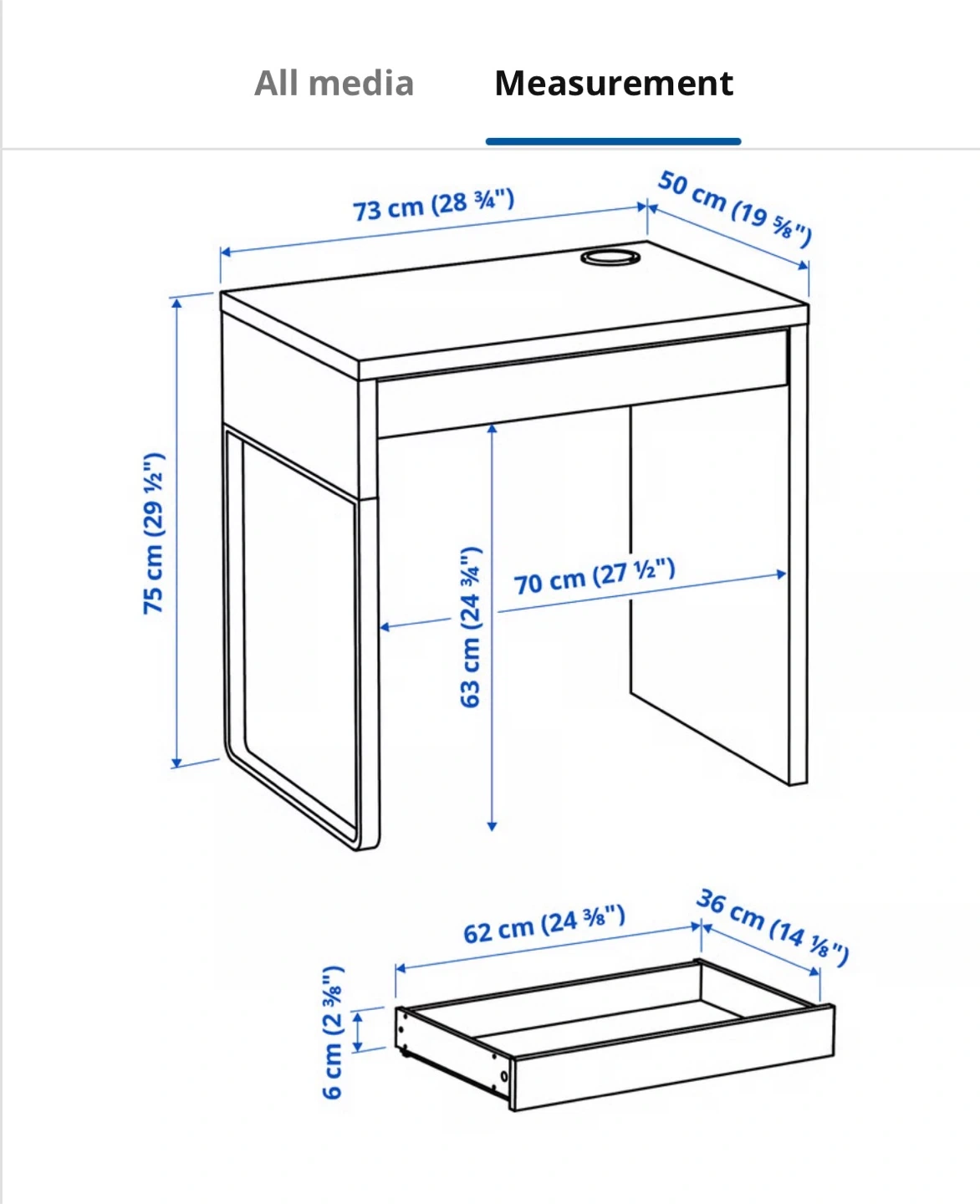 All media Measurement

73 cm (28 ¾")

50 cm (19 ⅝")

75 cm (29 ½")

63 cm (24 ¾")

70 cm (27 ½")

62 cm (24 ⅜")

36 cm (14 ⅛")

6 cm (2 ⅜")