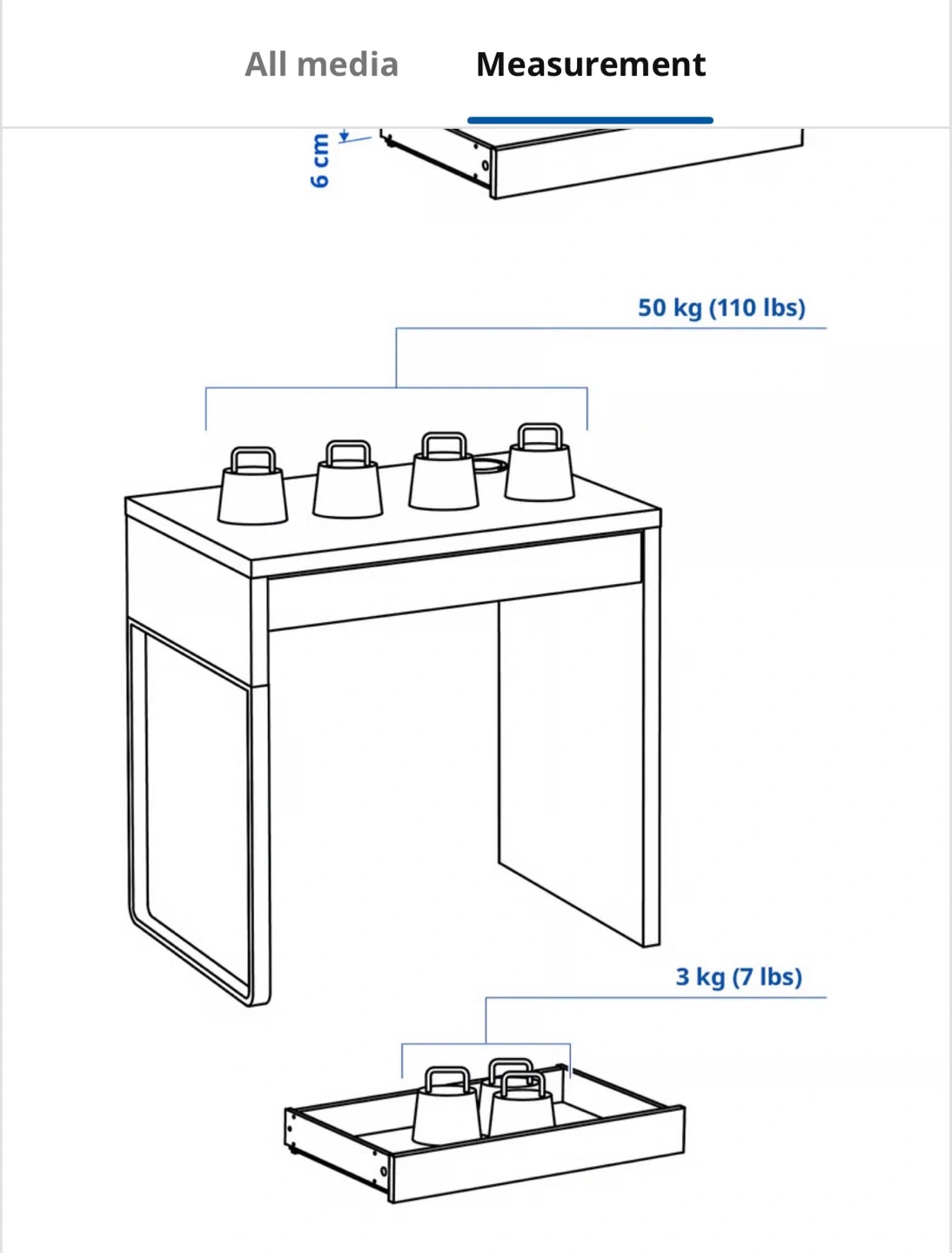 All media

Measurement

6 cm

50 kg (110 lbs)

3 kg (7 lbs)