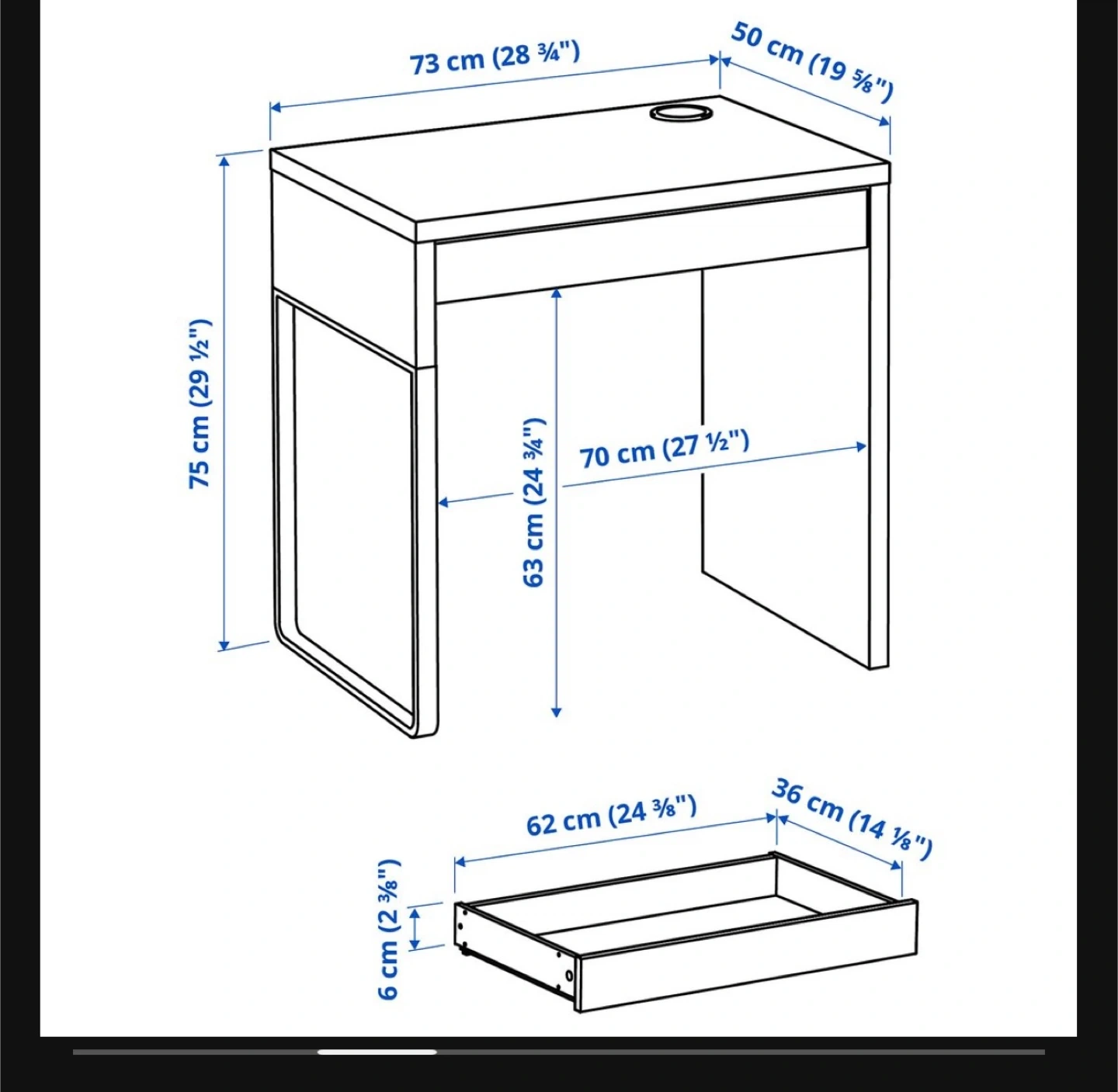 73 cm (28 ¾")

50 cm (19 ⅝")

75 cm (29 ½")

63 cm (24 ¾")

70 cm (27 ½")

62 cm (24 ⅜")

36 cm (14 ⅛")

6 cm (2 ⅜")