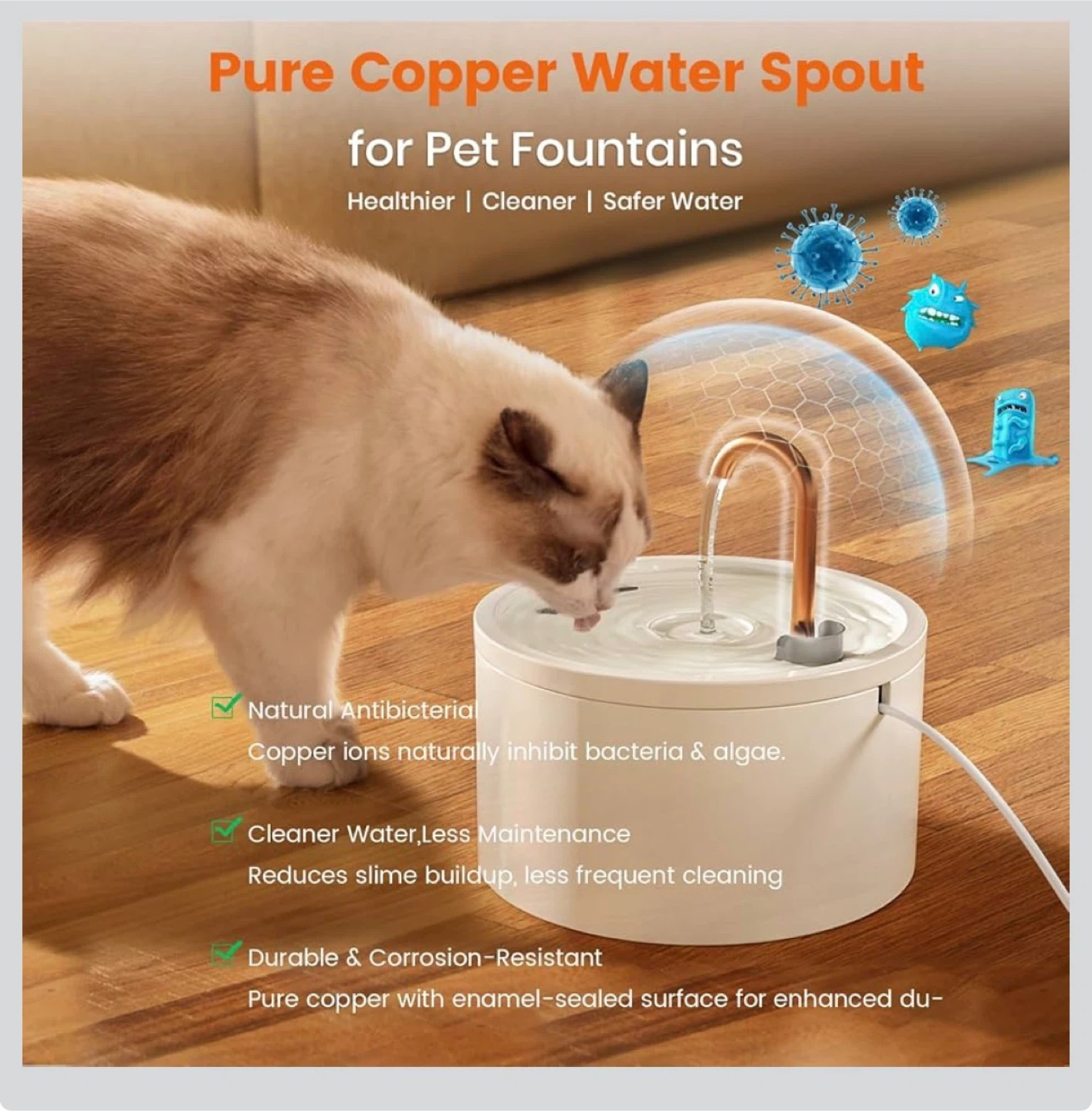 Pure Copper Water Spout

for Pet Fountains

Healthier | Cleaner | Safer Water

Natural Antibicterial

Copper ions naturally inhibit bacteria & algae.

Cleaner Water,Less Maintenance

Reduces slime buildup, less frequent cleaning

Durable & Corrosion-Resistant

Pure copper with enamel-sealed surface for enhanced du-