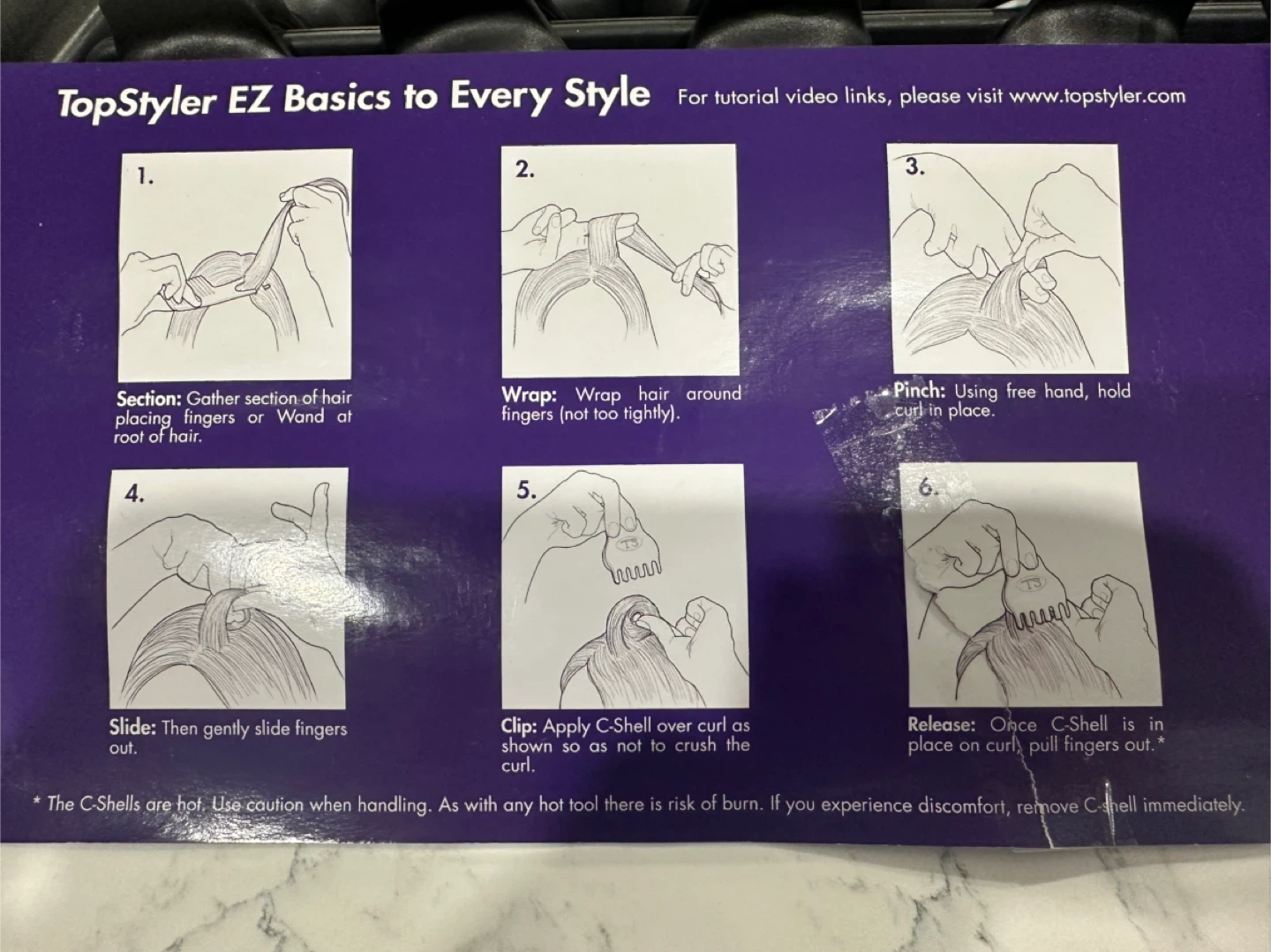 TopStyler EZ Basics to Every Style For tutorial video links, please visit www.topstyler.com

1.

Section: Gather section of hair placing fingers or Wand at root of hair.

2.

Wrap: Wrap hair around fingers (not too tightly).

3.

Pinch: Using free hand, hold curl in place.

4.

Slide: Then gently slide fingers out.

5.

TS

Clip: Apply C-Shell over curl as shown so as not to crush the curl.

6.

TS

Release: Once C-Shell is in place on curl, pull fingers out.*

* The C-Shells are hot. Use caution when handling. As with any hot tool there is risk of burn. If you experience discomfort, remove C-shell immediately.