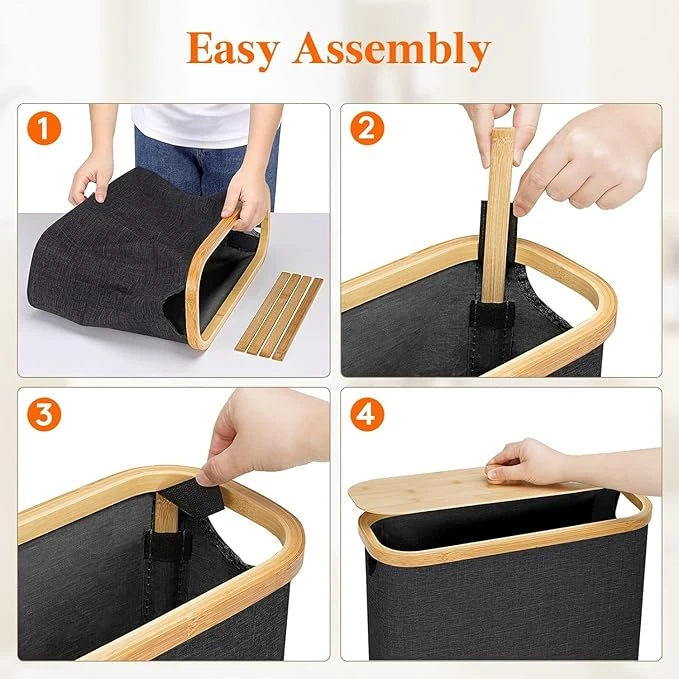 Easy Assembly

1

2

3

4