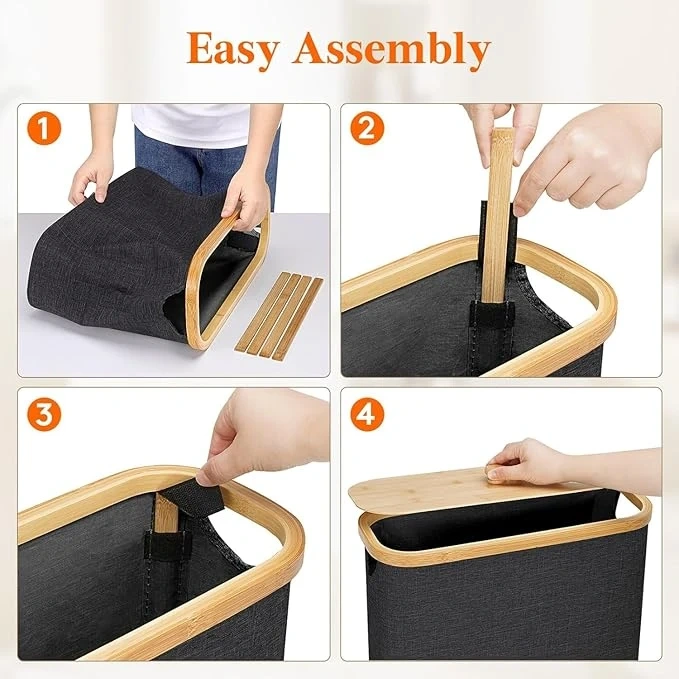 Easy Assembly

1

2

3

4