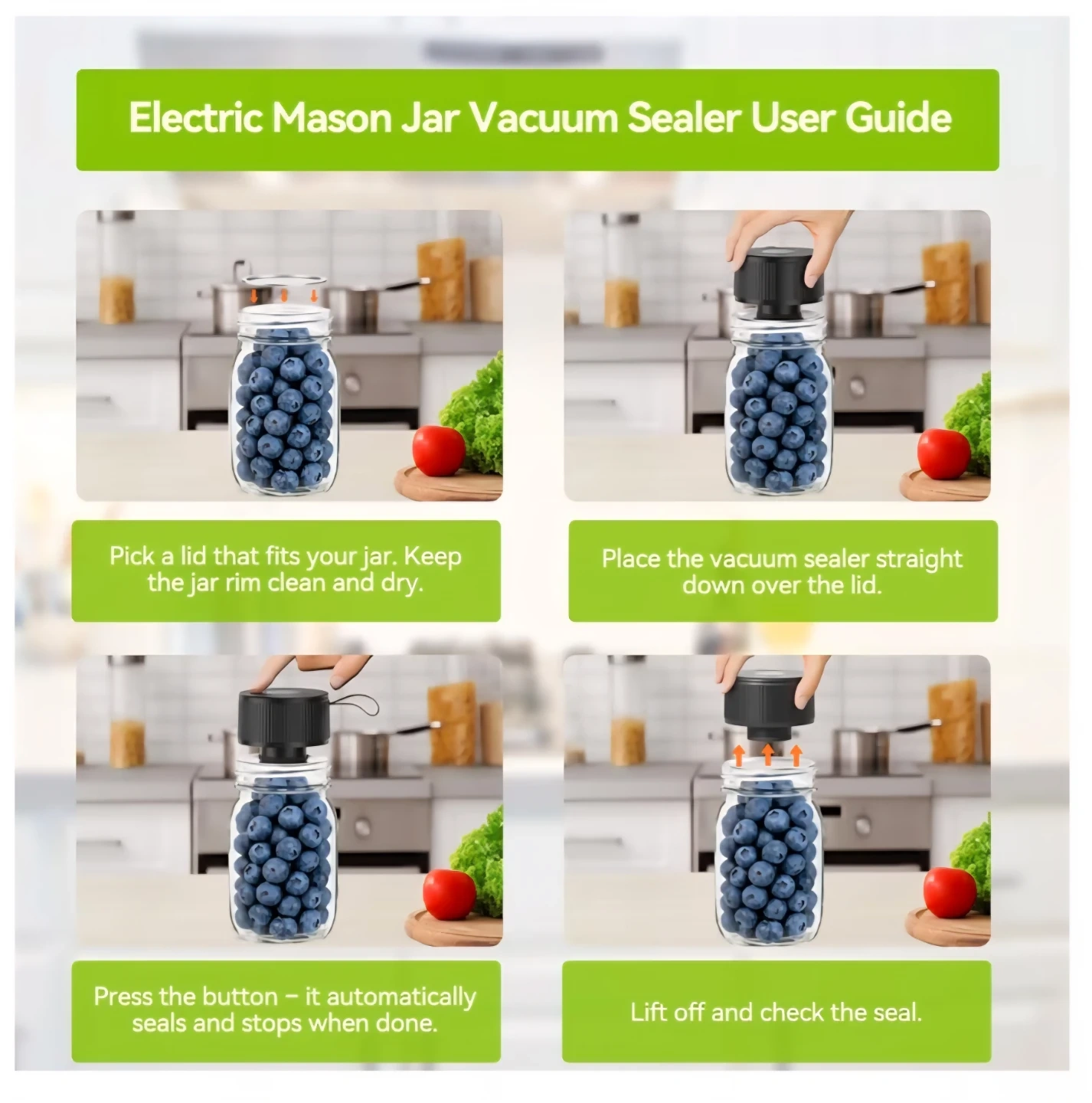 Electric Mason Jar Vacuum Sealer User Guide

Pick a lid that fits your jar. Keep the jar rim clean and dry.

Place the vacuum sealer straight down over the lid.

Press the button – it automatically seals and stops when done.

Lift off and check the seal.