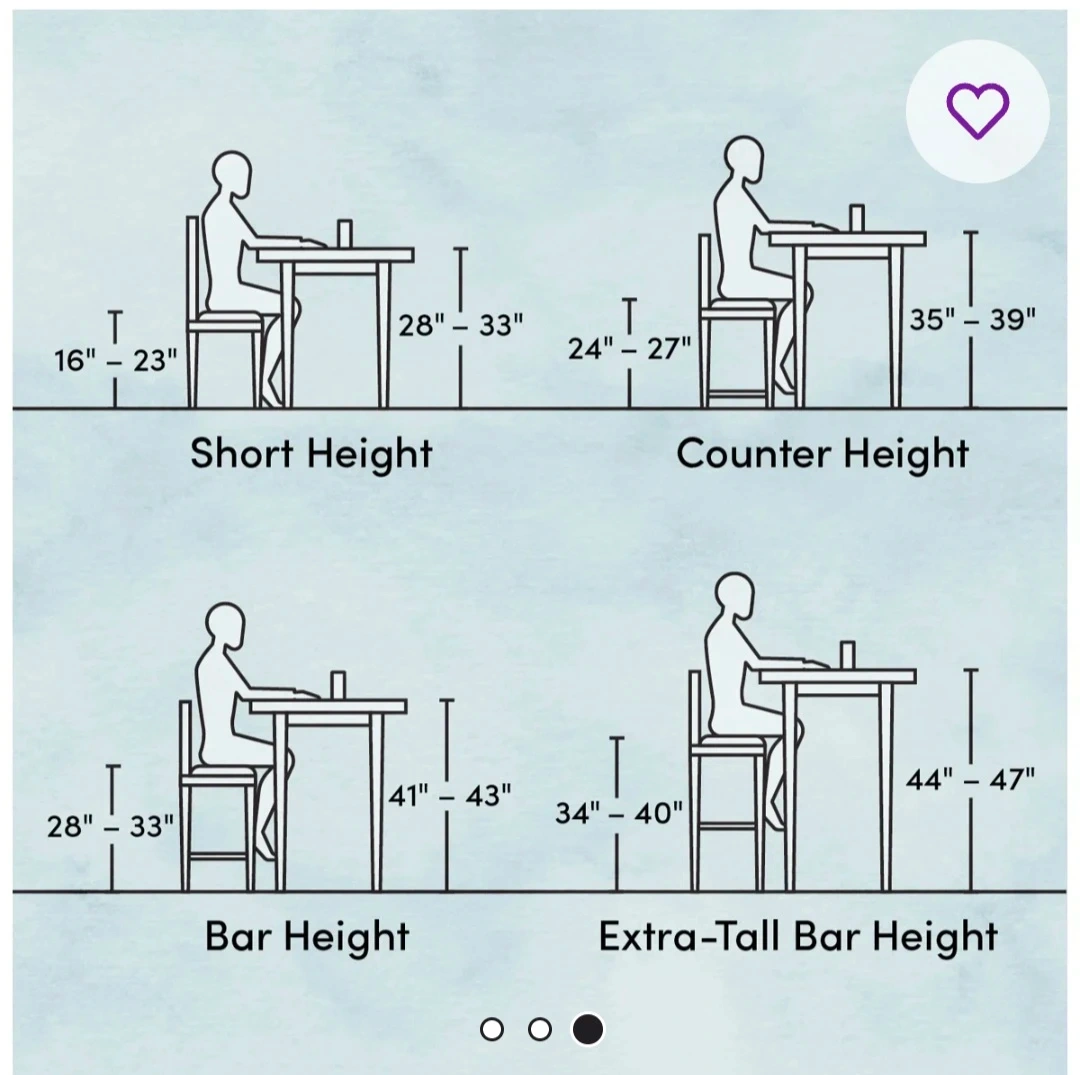 16" – 23"
28" – 33"
Short Height

24" – 27"
35" – 39"
Counter Height

28" – 33"
41" – 43"
Bar Height

34" – 40"
44" – 47"
Extra-Tall Bar Height