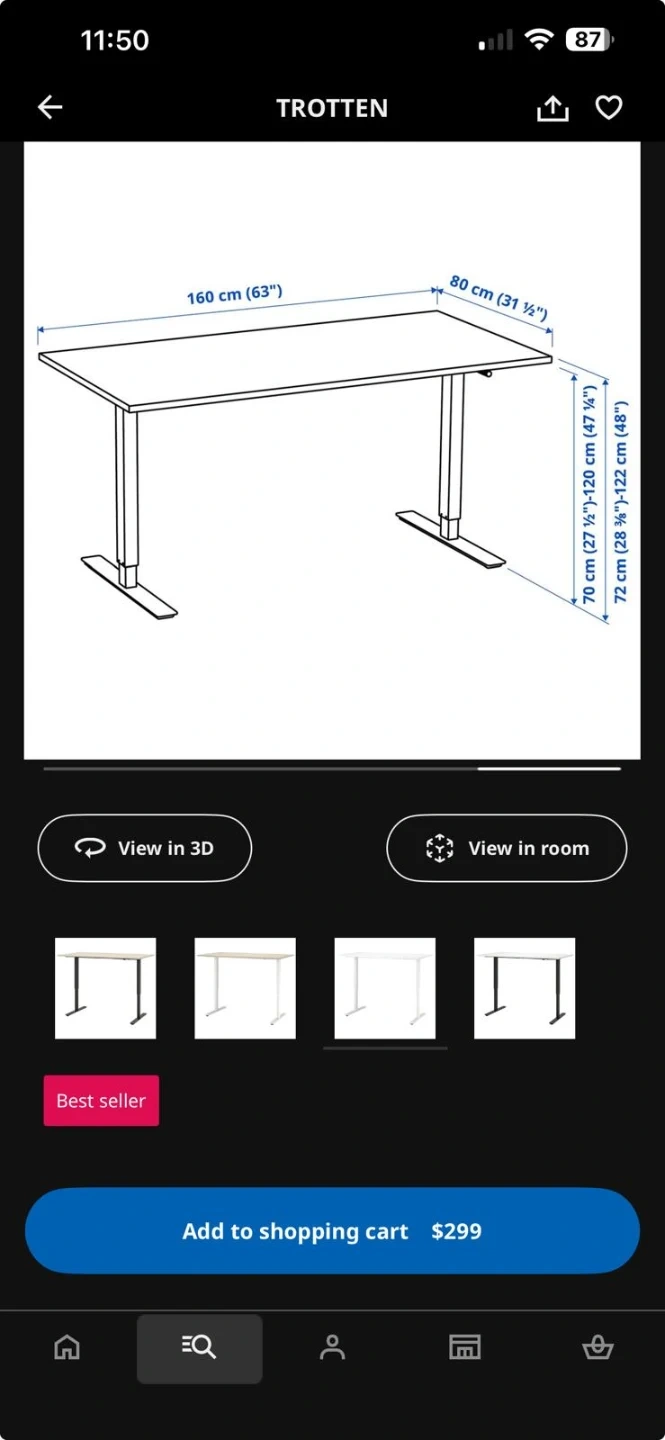 11:50

87

TROTTEN

160 cm (63")

80 cm (31 ½")

70 cm (27 ½")-120 cm (47 ¼")

72 cm (28 ⅜")-122 cm (48")

View in 3D

View in room

Best seller

Add to shopping cart $299