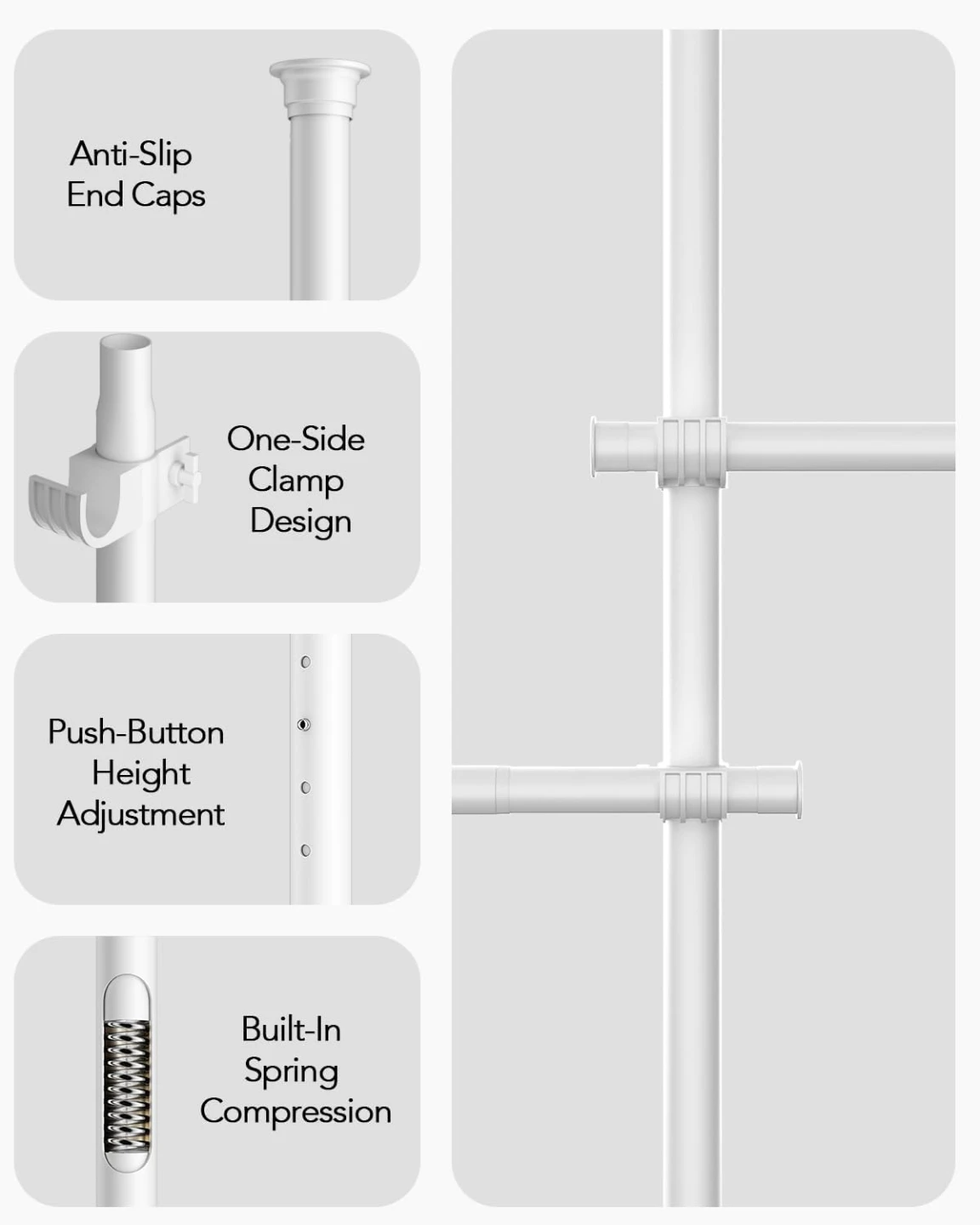 Anti-Slip End Caps

One-Side Clamp Design

Push-Button Height Adjustment

Built-In Spring Compression