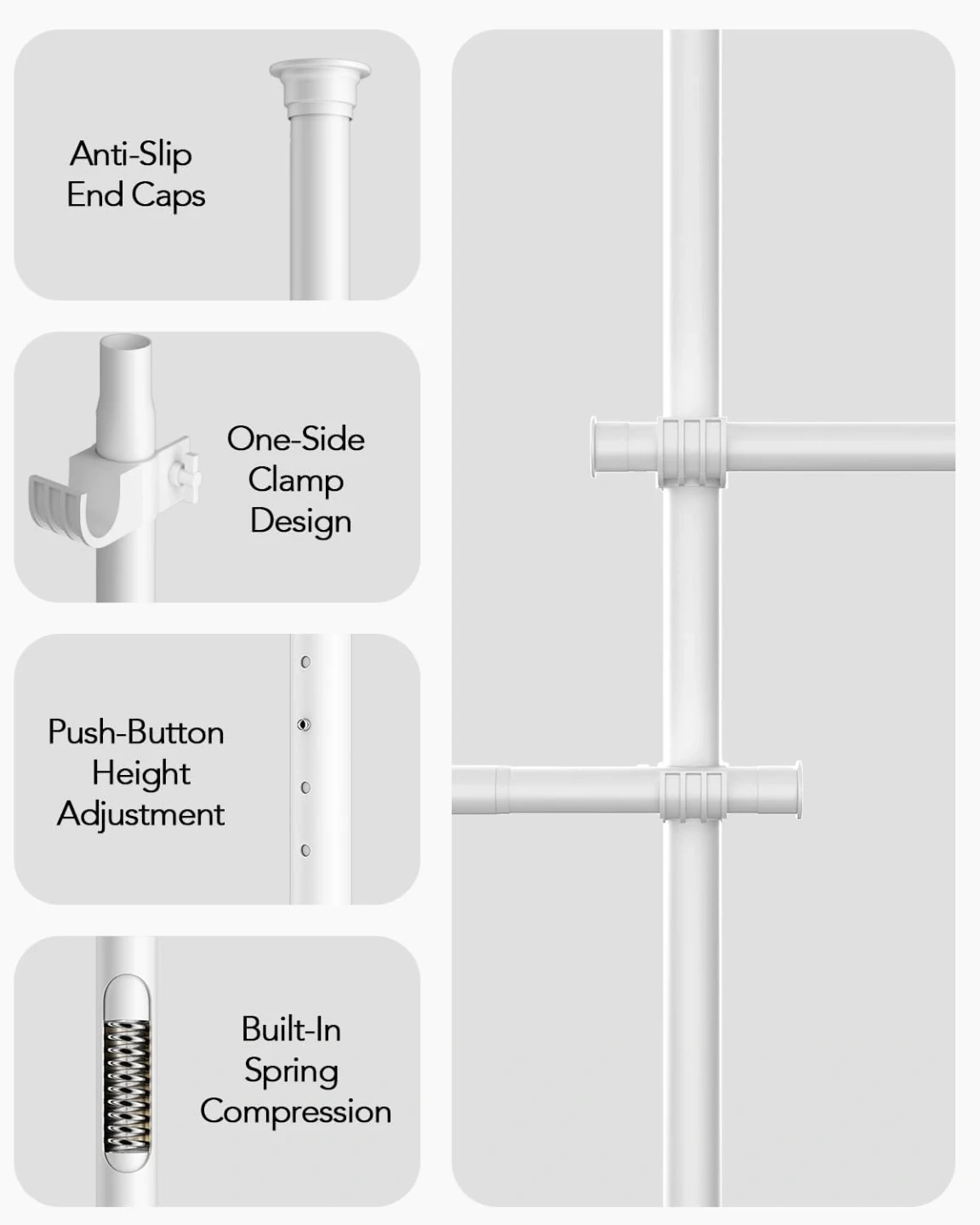 Anti-Slip
End Caps

One-Side
Clamp
Design

Push-Button
Height
Adjustment

Built-In
Spring
Compression