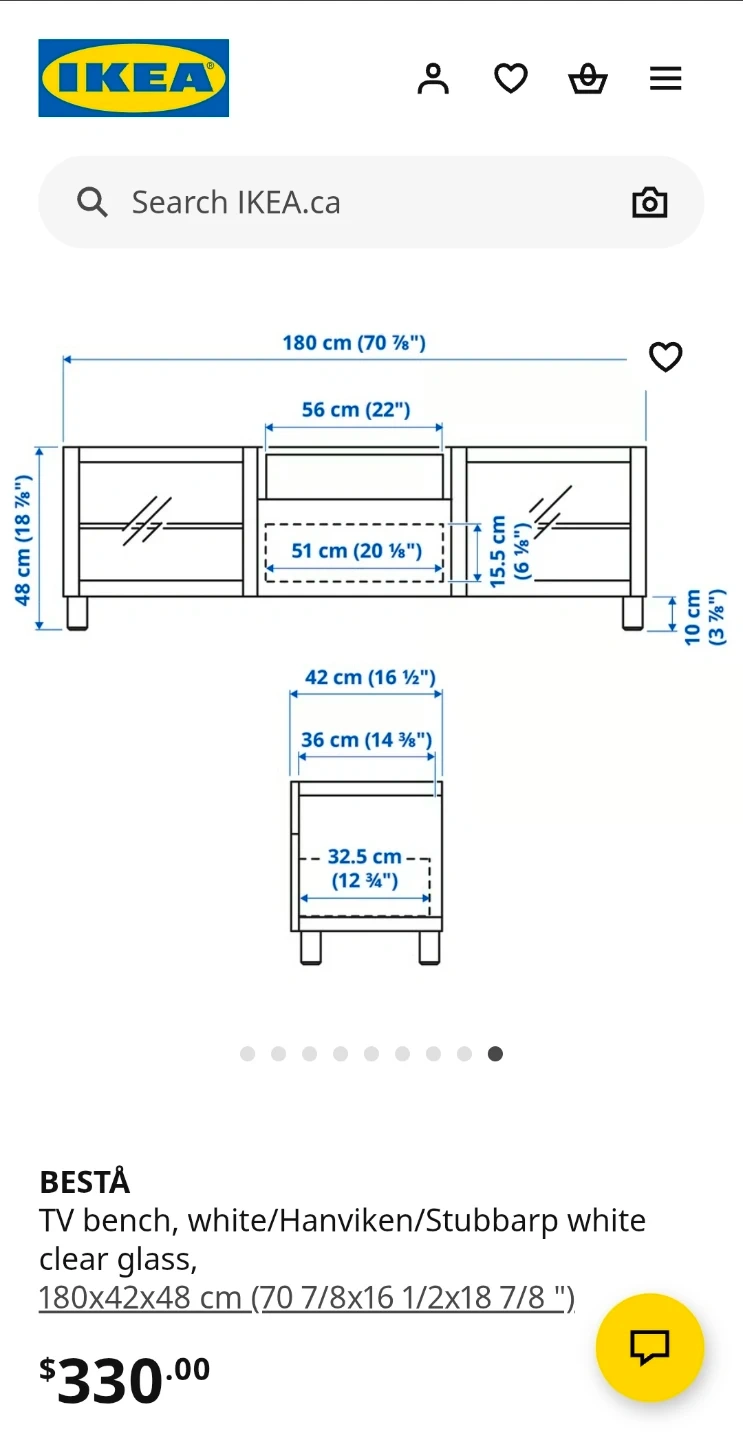 IKEA

Search IKEA.ca

180 cm (70 ⅞")
56 cm (22")
48 cm (18 ⅞")
51 cm (20 ⅛")
15.5 cm (6 ⅛")
10 cm (3 ⅞")
42 cm (16 ½")
36 cm (14 ⅜")
32.5 cm (12 ¾")

BESTÅ
TV bench, white/Hanviken/Stubbarp white clear glass,
180x42x48 cm (70 7/8x16 1/2x18 7/8 ")

$330.00