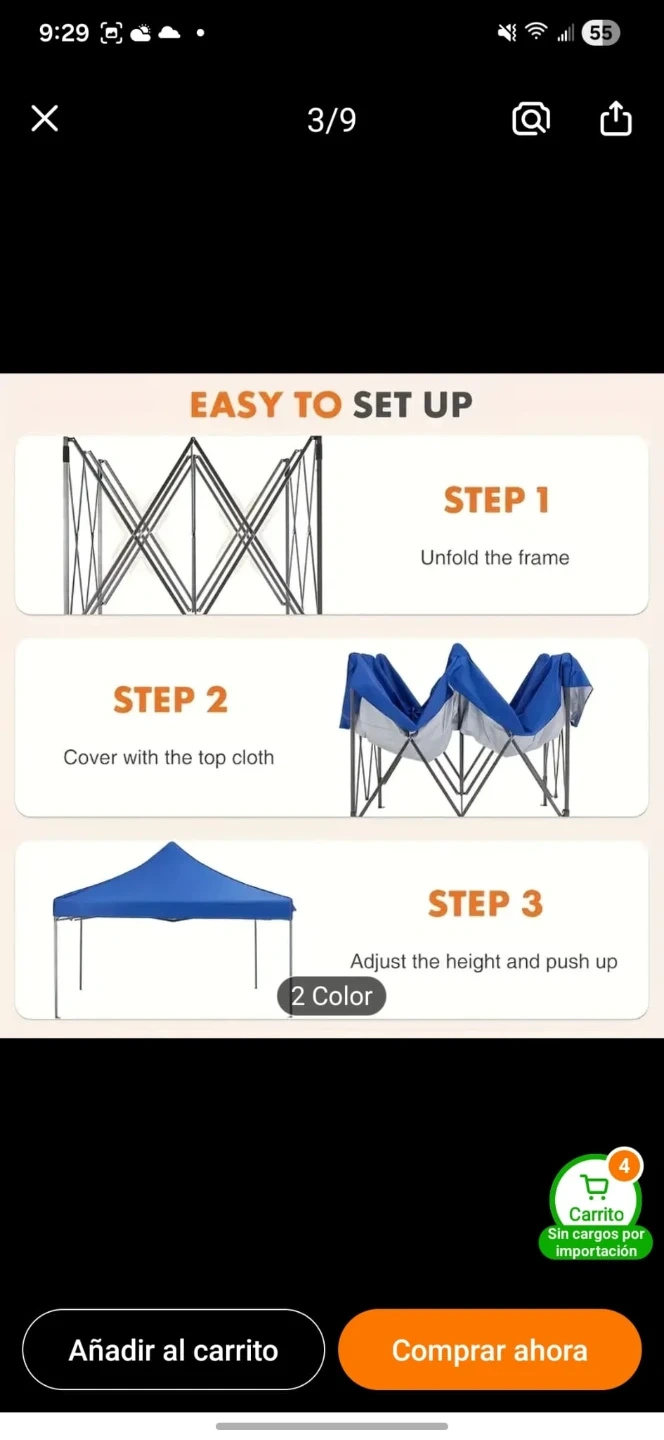 9:29 55

3/9

EASY TO SET UP

STEP 1
Unfold the frame

STEP 2
Cover with the top cloth

STEP 3
Adjust the height and push up

2 Color

4
Carrito
Sin cargos por importación

Añadir al carrito

Comprar ahora