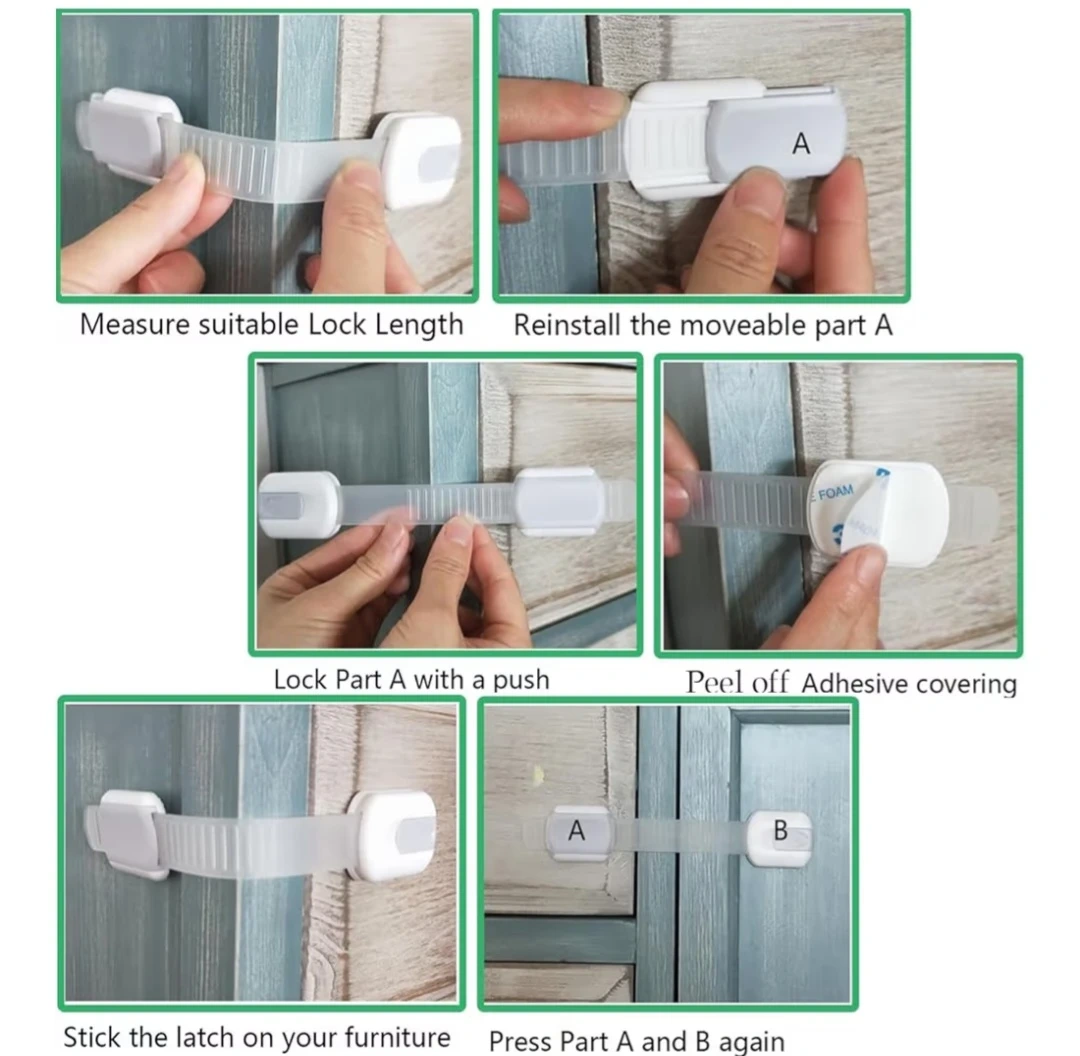 Measure suitable Lock Length

A

Reinstall the moveable part A

Lock Part A with a push

FOAM

Peel off Adhesive covering

Stick the latch on your furniture

A

B

Press Part A and B again