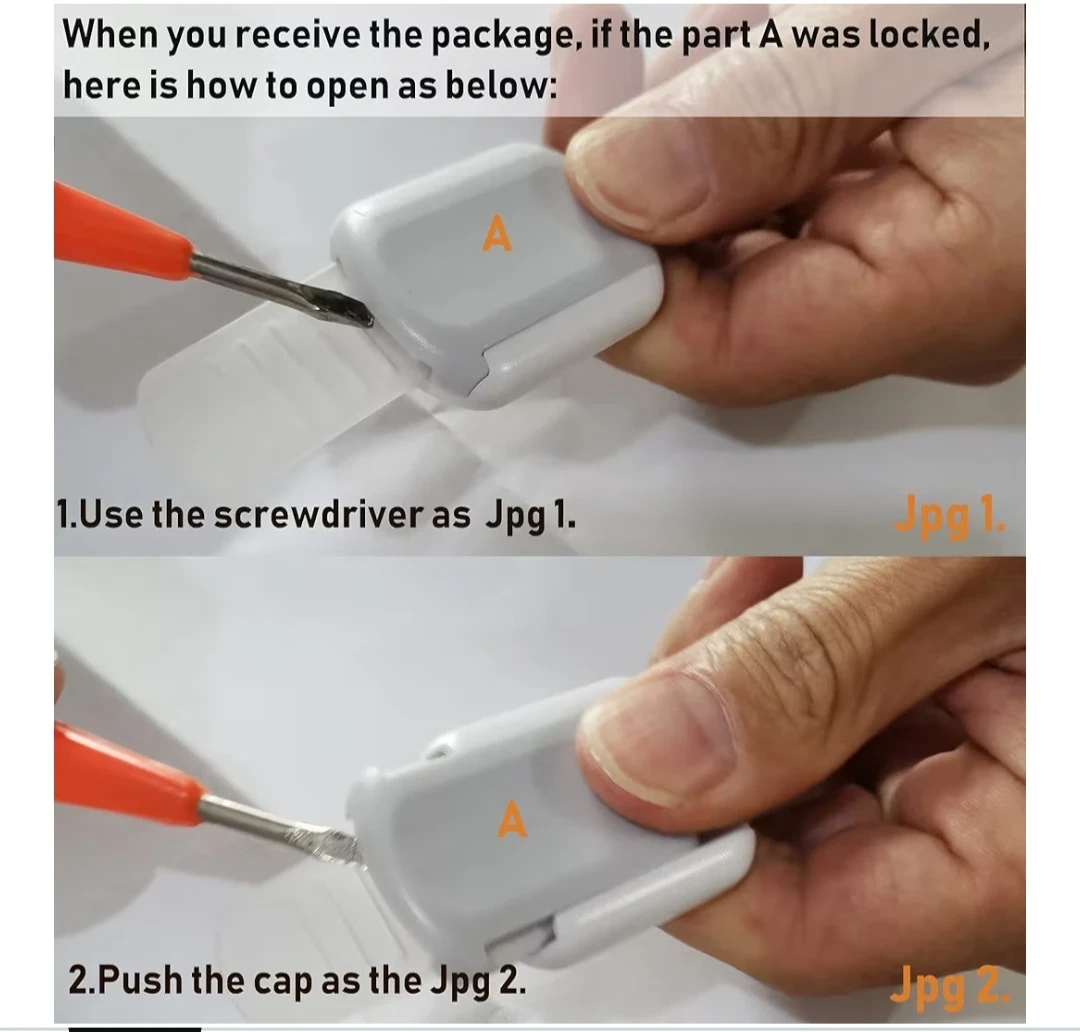 When you receive the package, if the part A was locked, here is how to open as below:

A

1.Use the screwdriver as Jpg 1.

Jpg 1.

A

2.Push the cap as the Jpg 2.

Jpg 2.