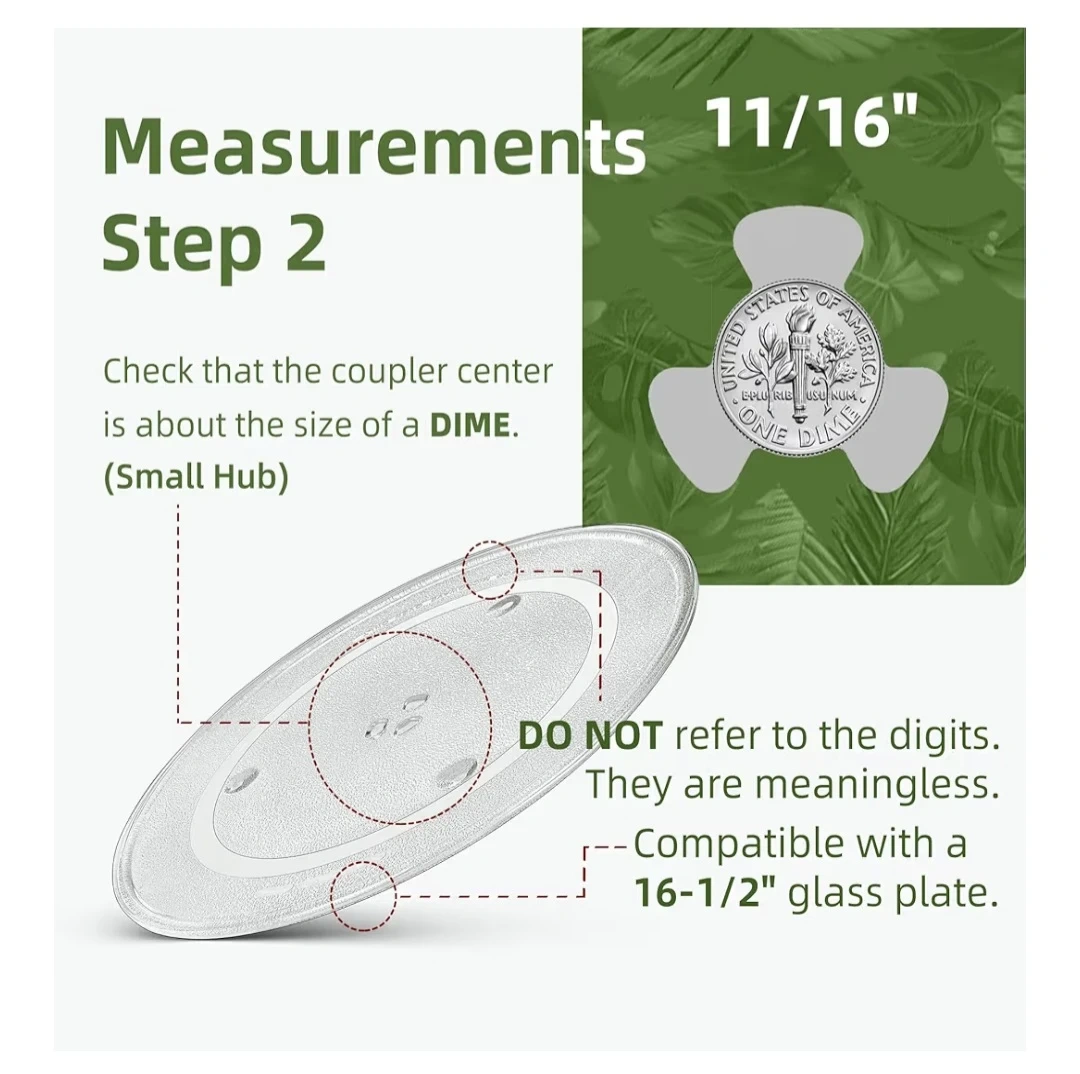 Measurements Step 2

11/16"

UNITED STATES OF AMERICA
E PLURIBUS UNUM
ONE DIME

Check that the coupler center is about the size of a DIME.
(Small Hub)

DO NOT refer to the digits. They are meaningless.

Compatible with a 16-1/2" glass plate.