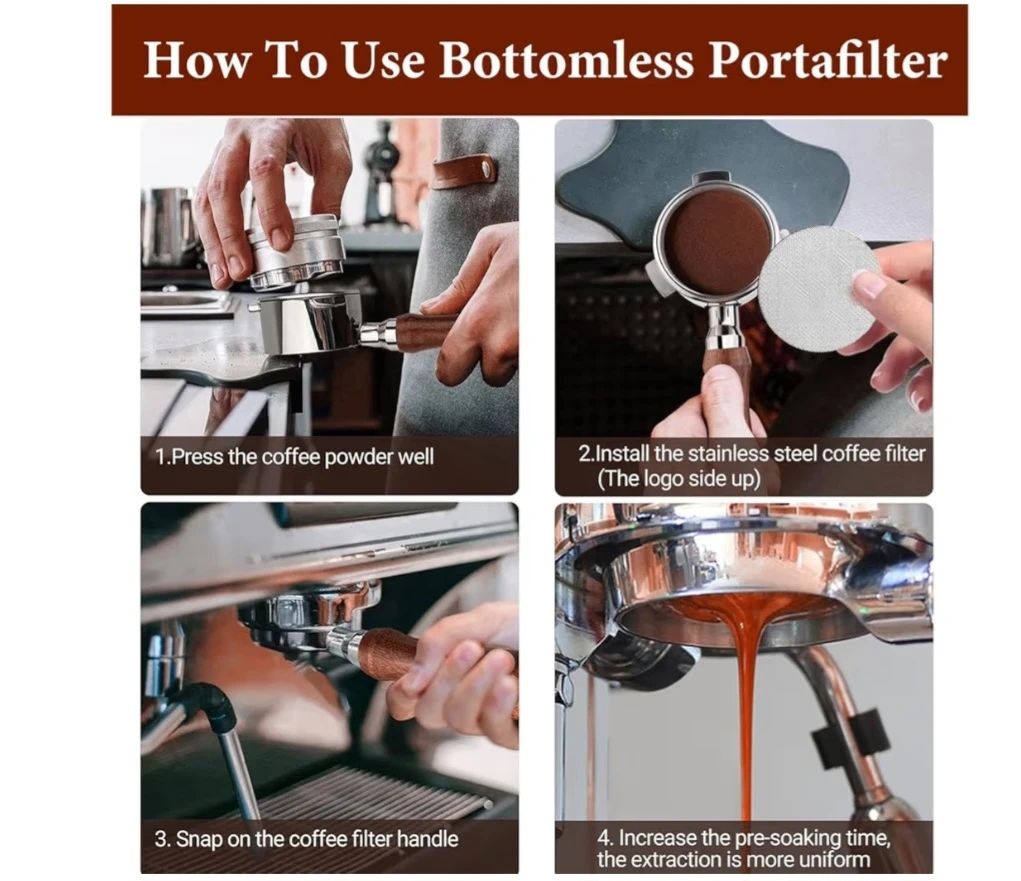 How To Use Bottomless Portafilter

1.Press the coffee powder well

2.Install the stainless steel coffee filter (The logo side up)

3. Snap on the coffee filter handle

4. Increase the pre-soaking time, the extraction is more uniform