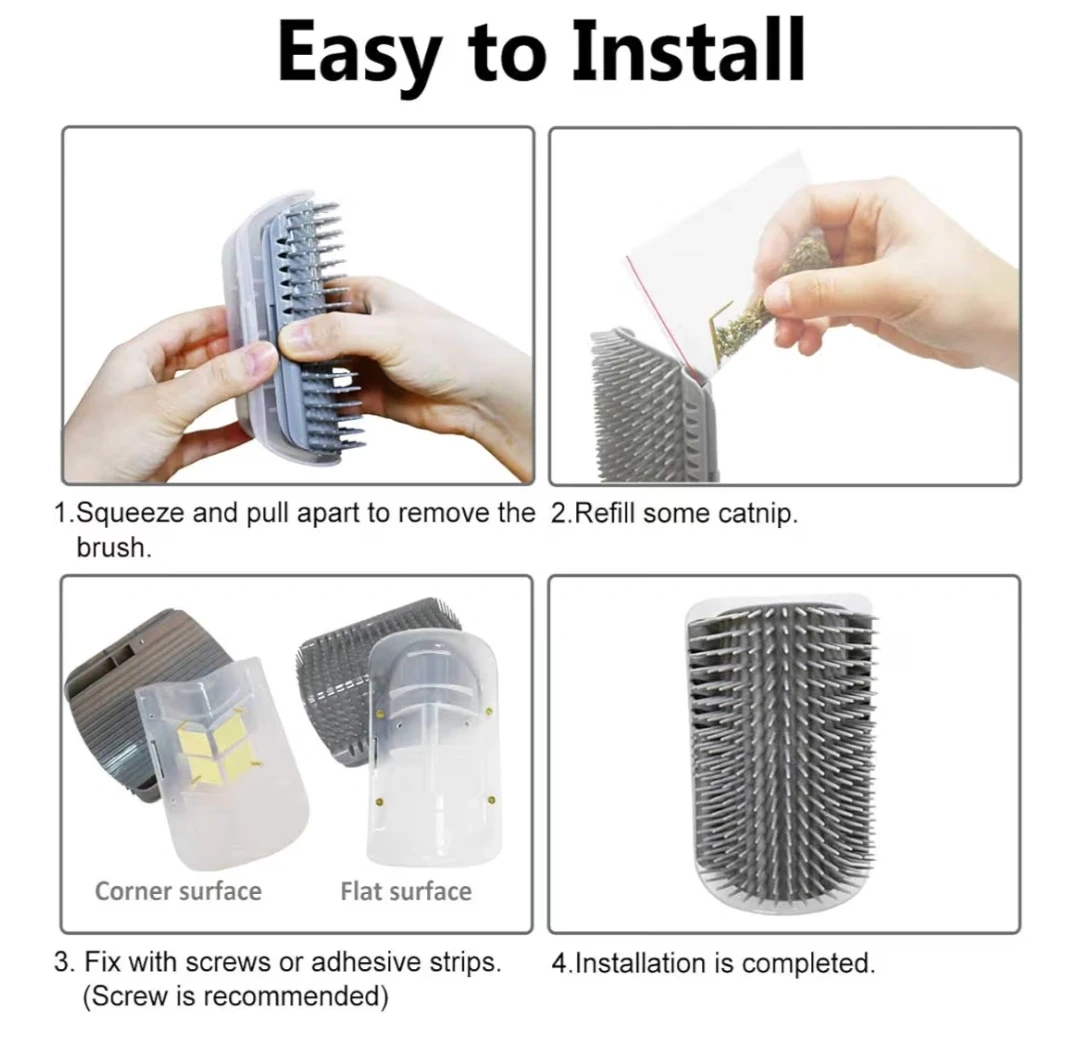 Easy to Install

1.Squeeze and pull apart to remove the brush.

2.Refill some catnip.

Corner surface

Flat surface

3. Fix with screws or adhesive strips. (Screw is recommended)

4.Installation is completed.