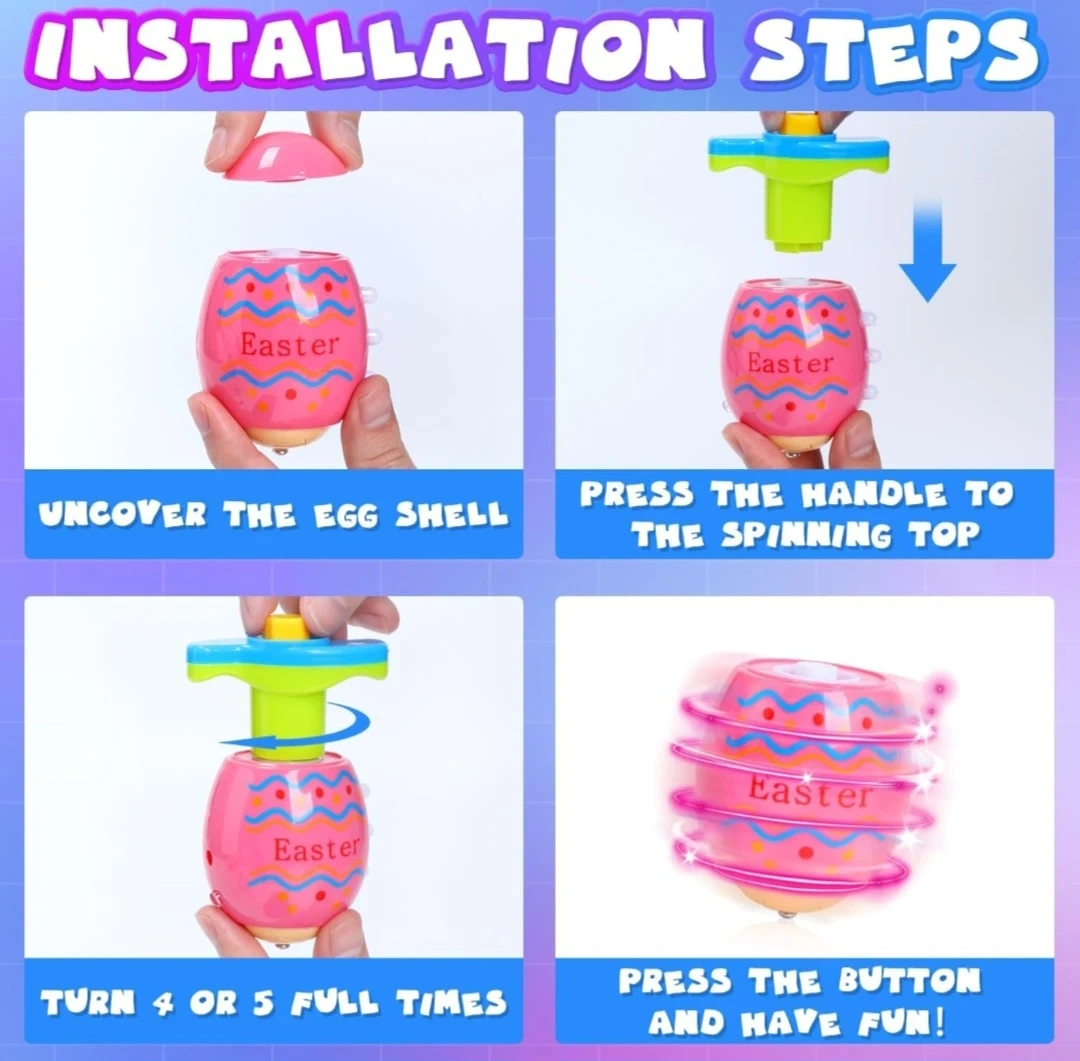 INSTALLATION STEPS

Easter

UNCOVER THE EGG SHELL

Easter

PRESS THE HANDLE TO THE SPINNING TOP

Easter

TURN 4 OR 5 FULL TIMES

Easter

PRESS THE BUTTON AND HAVE FUN!