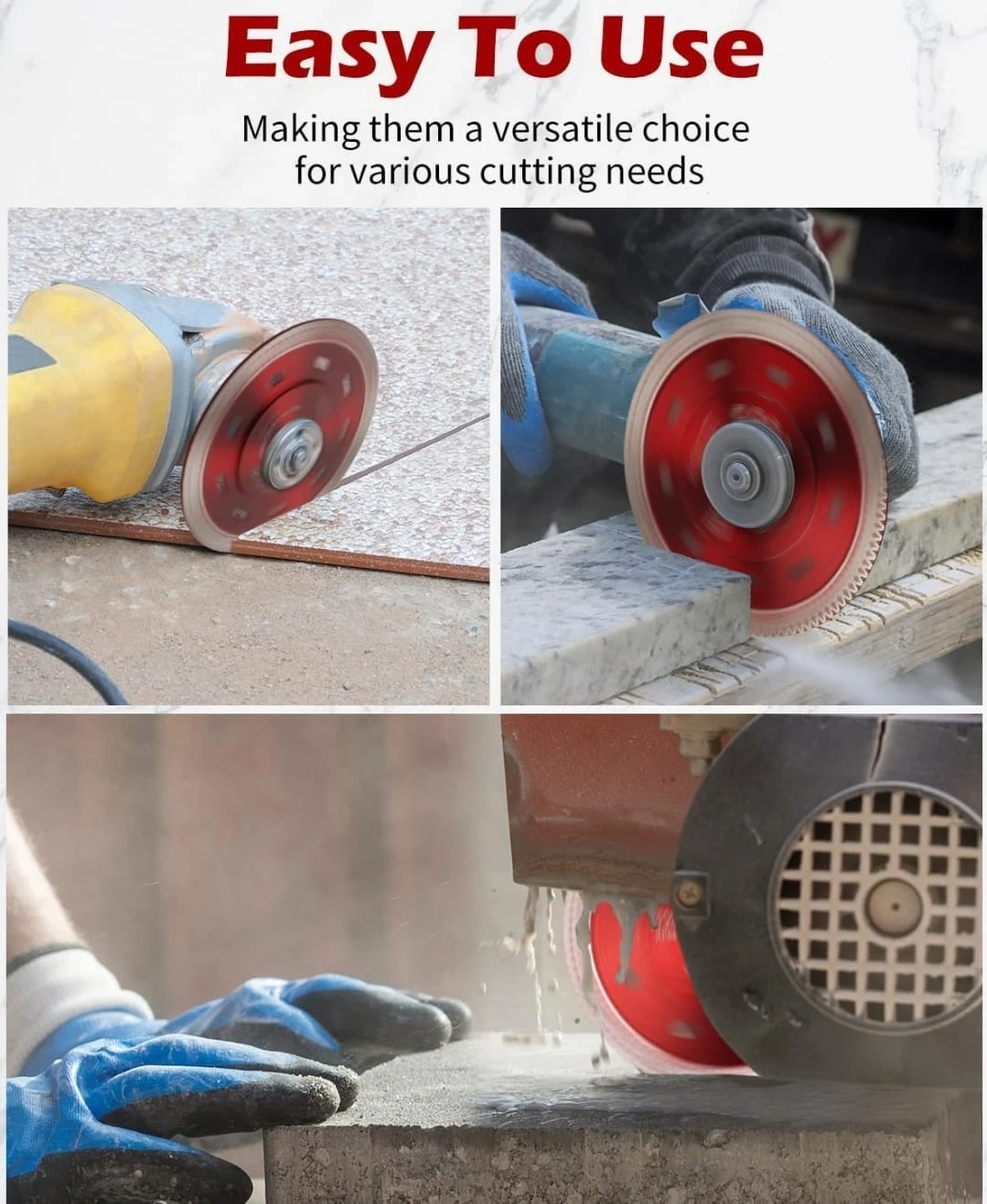 Easy To Use

Making them a versatile choice for various cutting needs