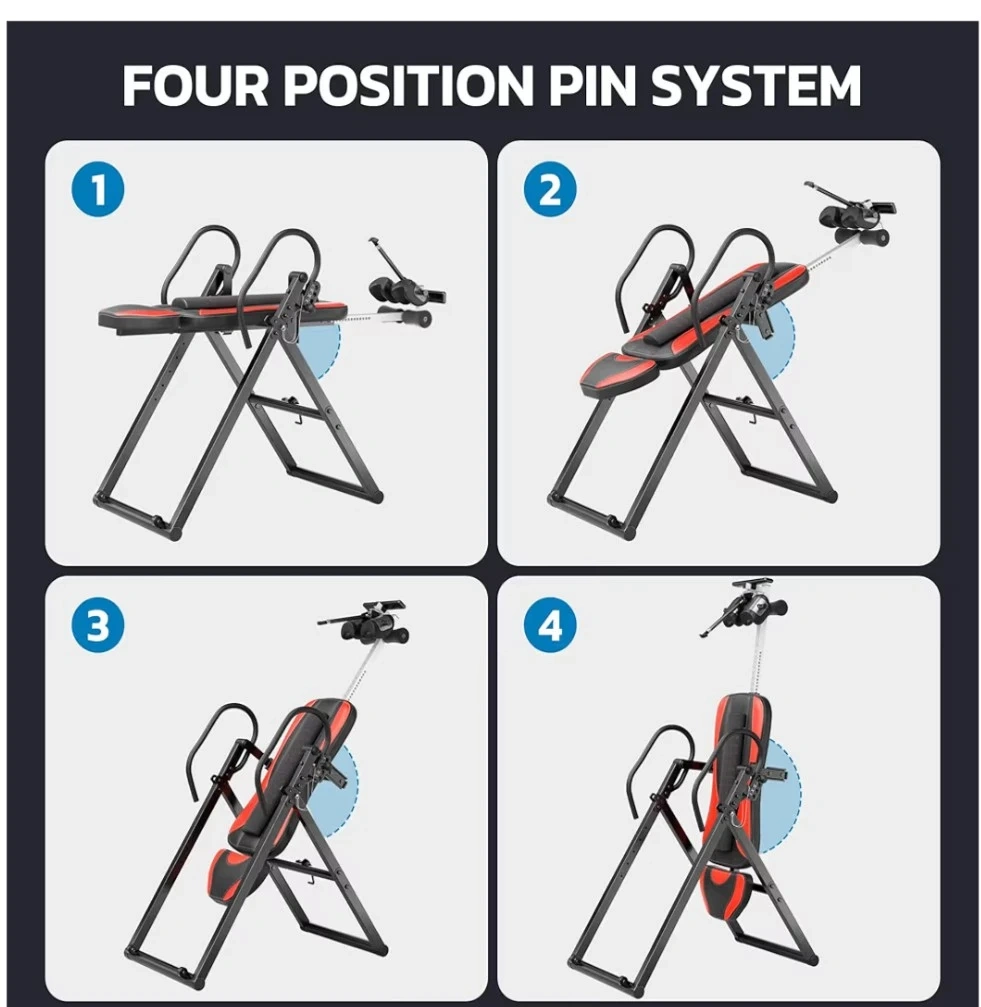 FOUR POSITION PIN SYSTEM

1

2

3

4