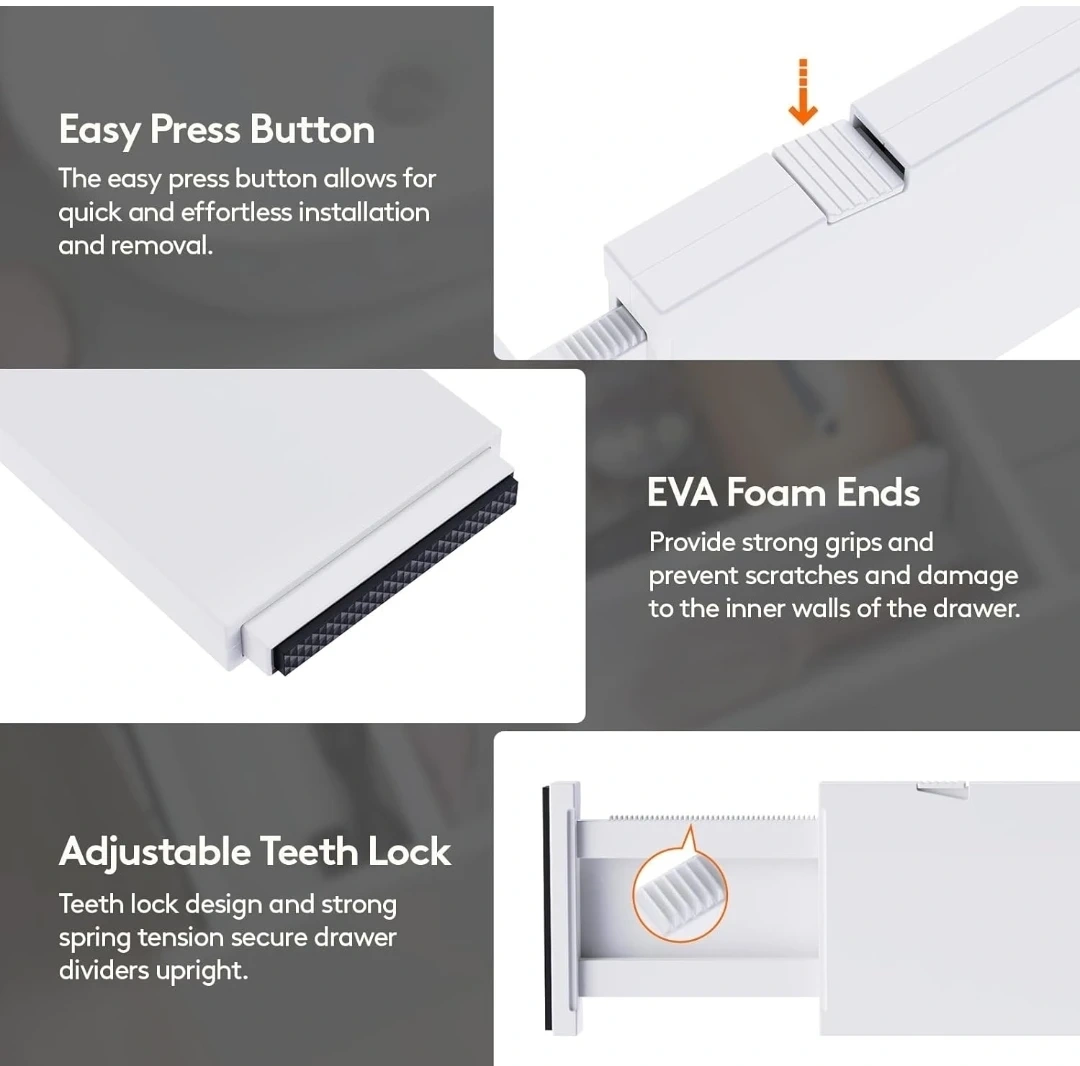 Easy Press Button

The easy press button allows for quick and effortless installation and removal.

EVA Foam Ends

Provide strong grips and prevent scratches and damage to the inner walls of the drawer.

Adjustable Teeth Lock

Teeth lock design and strong spring tension secure drawer dividers upright.