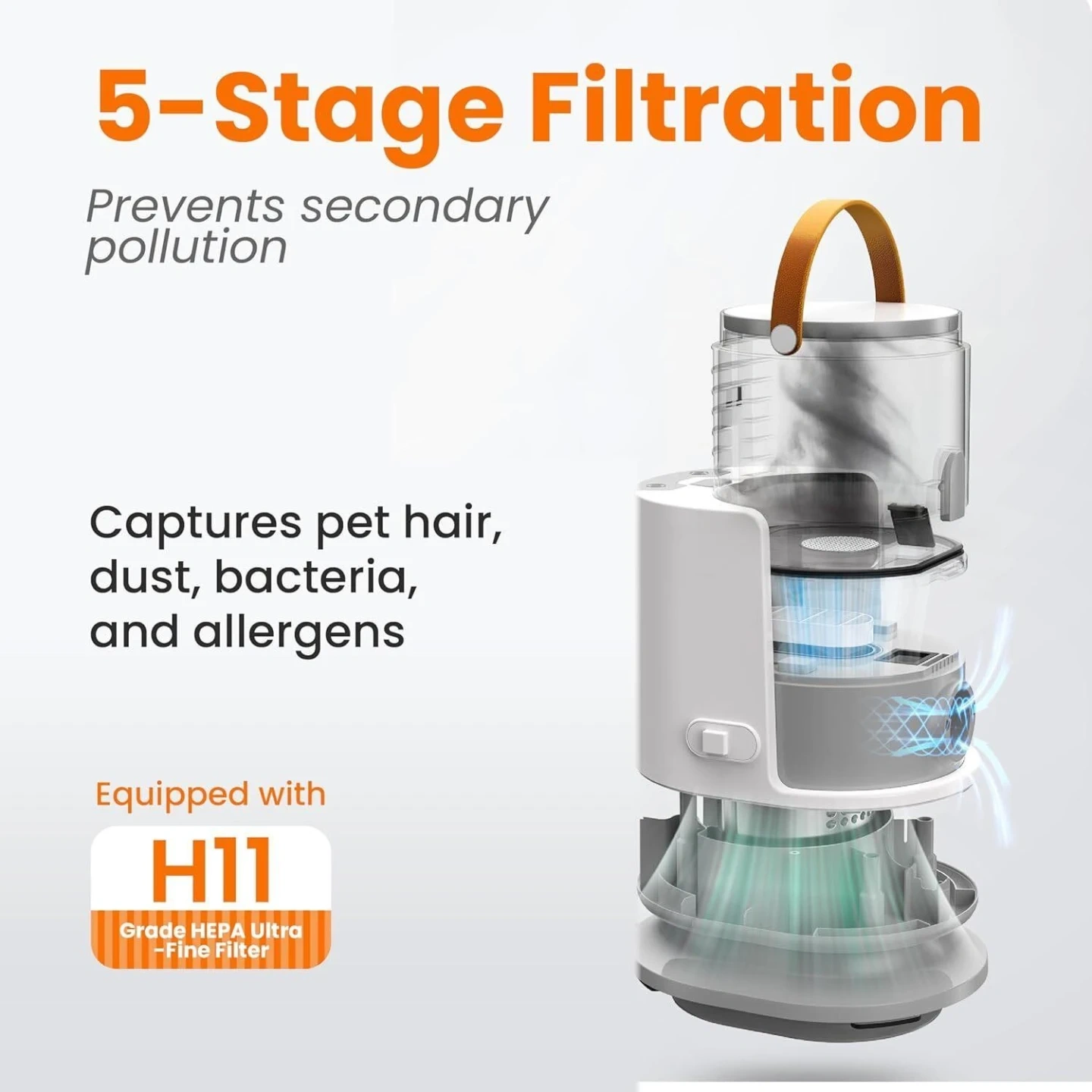 5-Stage Filtration

Prevents secondary pollution

Captures pet hair, dust, bacteria, and allergens

Equipped with

H11

Grade HEPA Ultra -Fine Filter