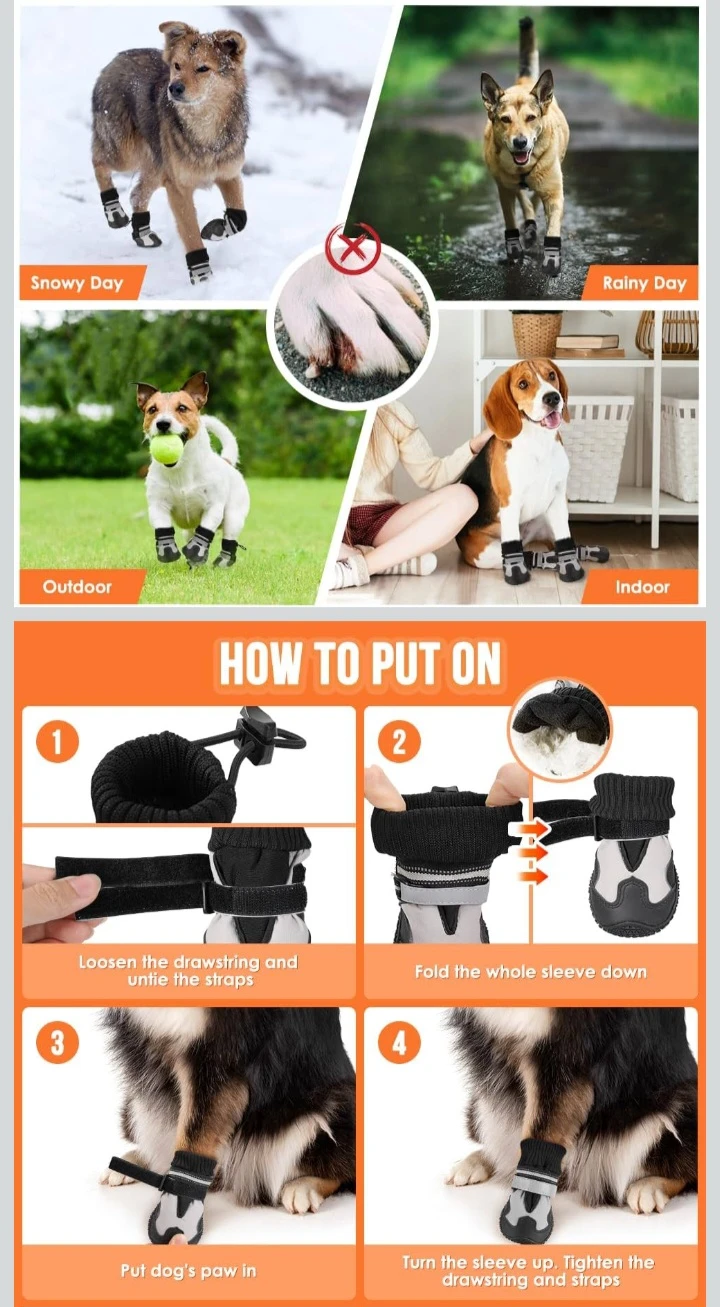 Snowy Day

Rainy Day

Outdoor

Indoor

HOW TO PUT ON

1

Loosen the drawstring and untie the straps

2

Fold the whole sleeve down

3

Put dog's paw in

4

Turn the sleeve up. Tighten the drawstring and straps