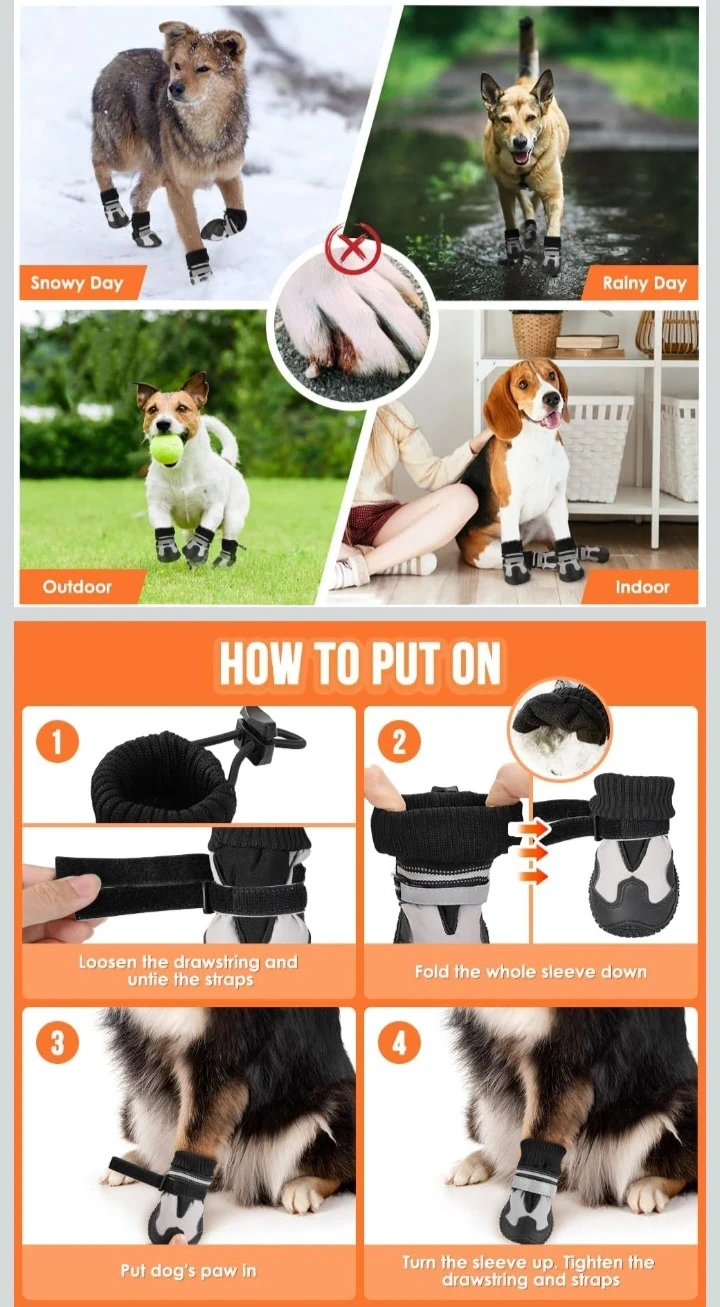 Snowy Day

Rainy Day

Outdoor

Indoor

HOW TO PUT ON

1

Loosen the drawstring and untie the straps

2

Fold the whole sleeve down

3

Put dog's paw in

4

Turn the sleeve up. Tighten the drawstring and straps