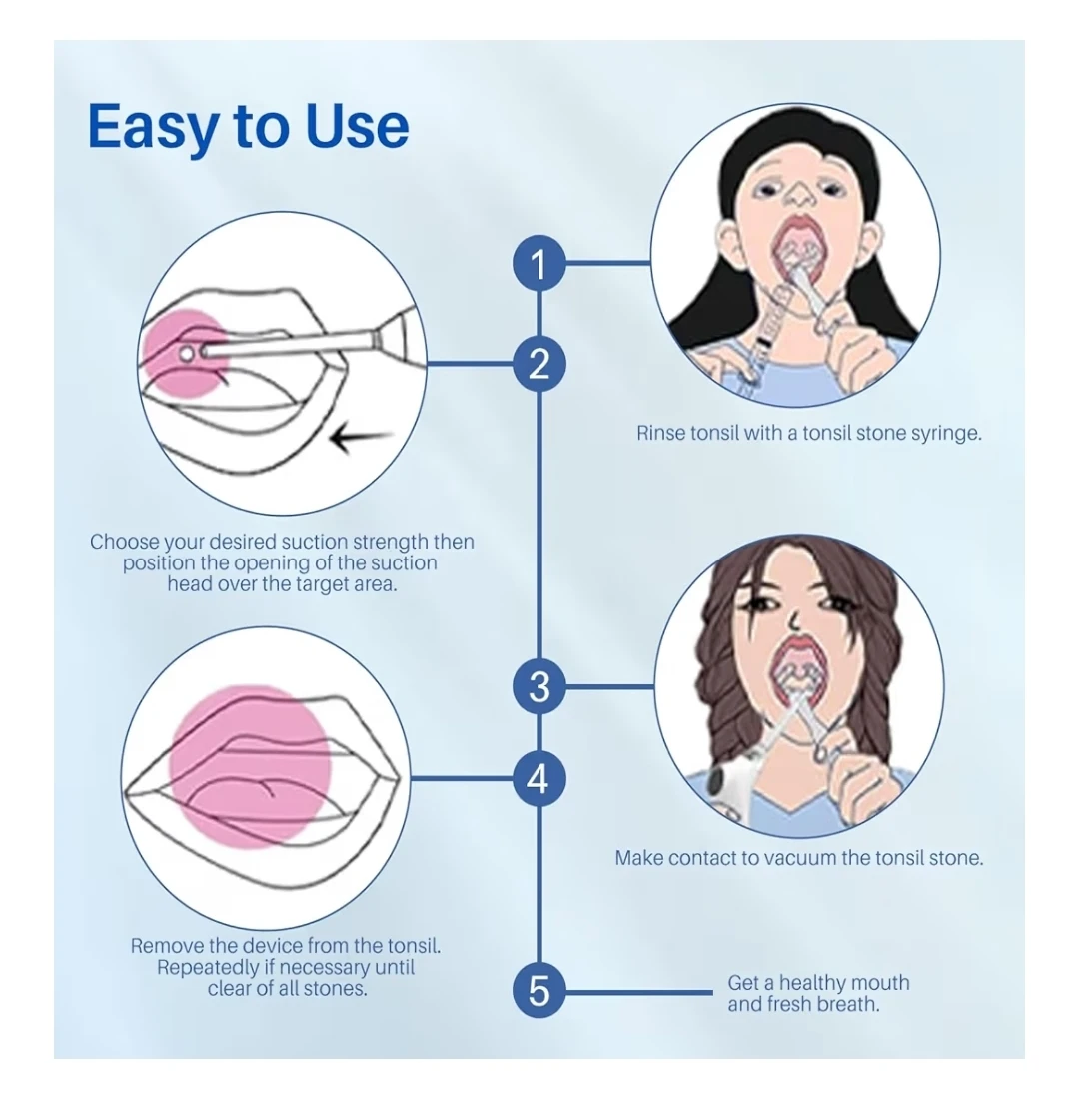 Easy to Use

1

Rinse tonsil with a tonsil stone syringe.

2

Choose your desired suction strength then position the opening of the suction head over the target area.

3

Make contact to vacuum the tonsil stone.

4

Remove the device from the tonsil. Repeatedly if necessary until clear of all stones.

5

Get a healthy mouth and fresh breath.