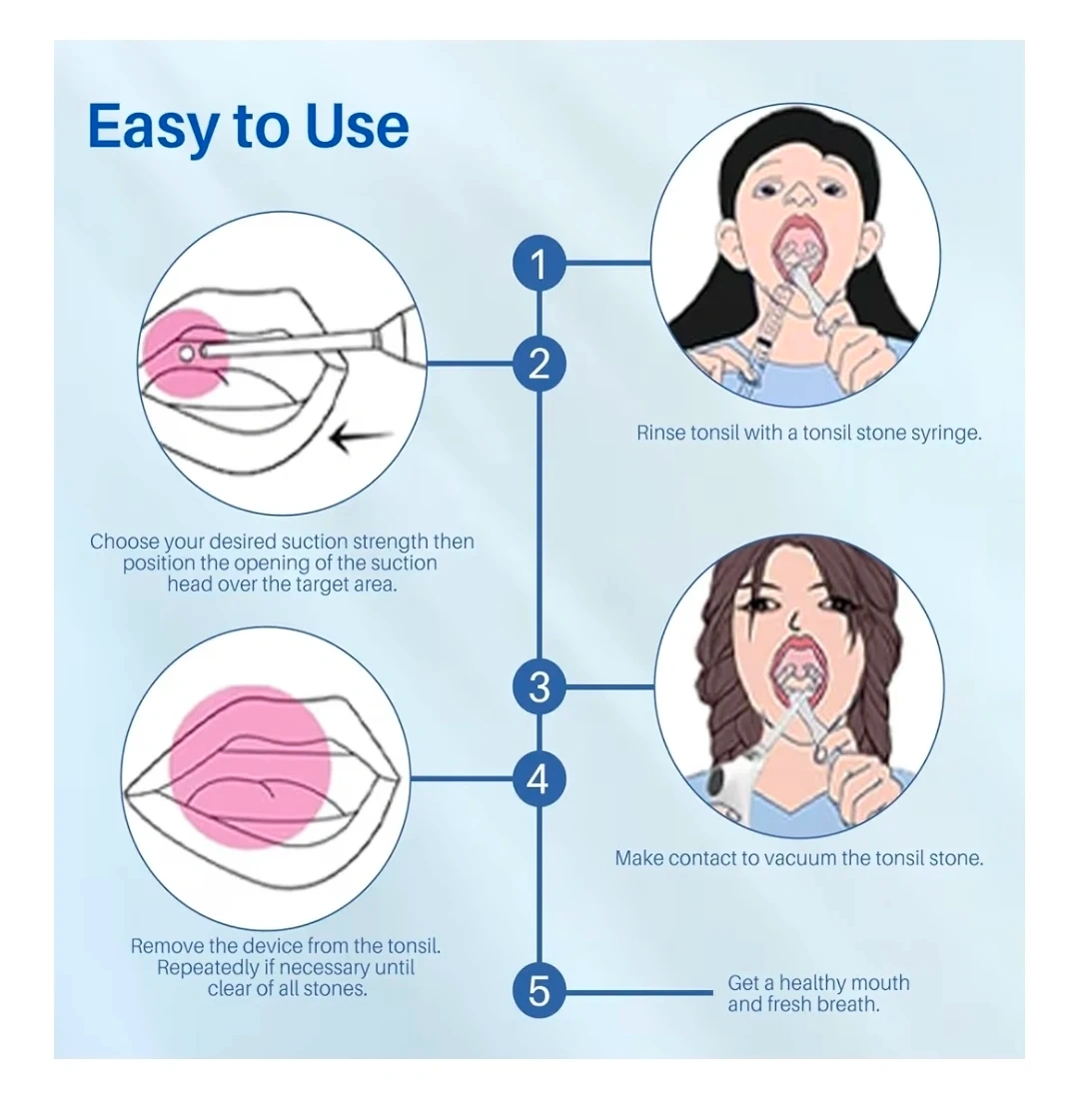 Easy to Use

1

Rinse tonsil with a tonsil stone syringe.

2

Choose your desired suction strength then position the opening of the suction head over the target area.

3

Make contact to vacuum the tonsil stone.

4

Remove the device from the tonsil. Repeatedly if necessary until clear of all stones.

5

Get a healthy mouth and fresh breath.